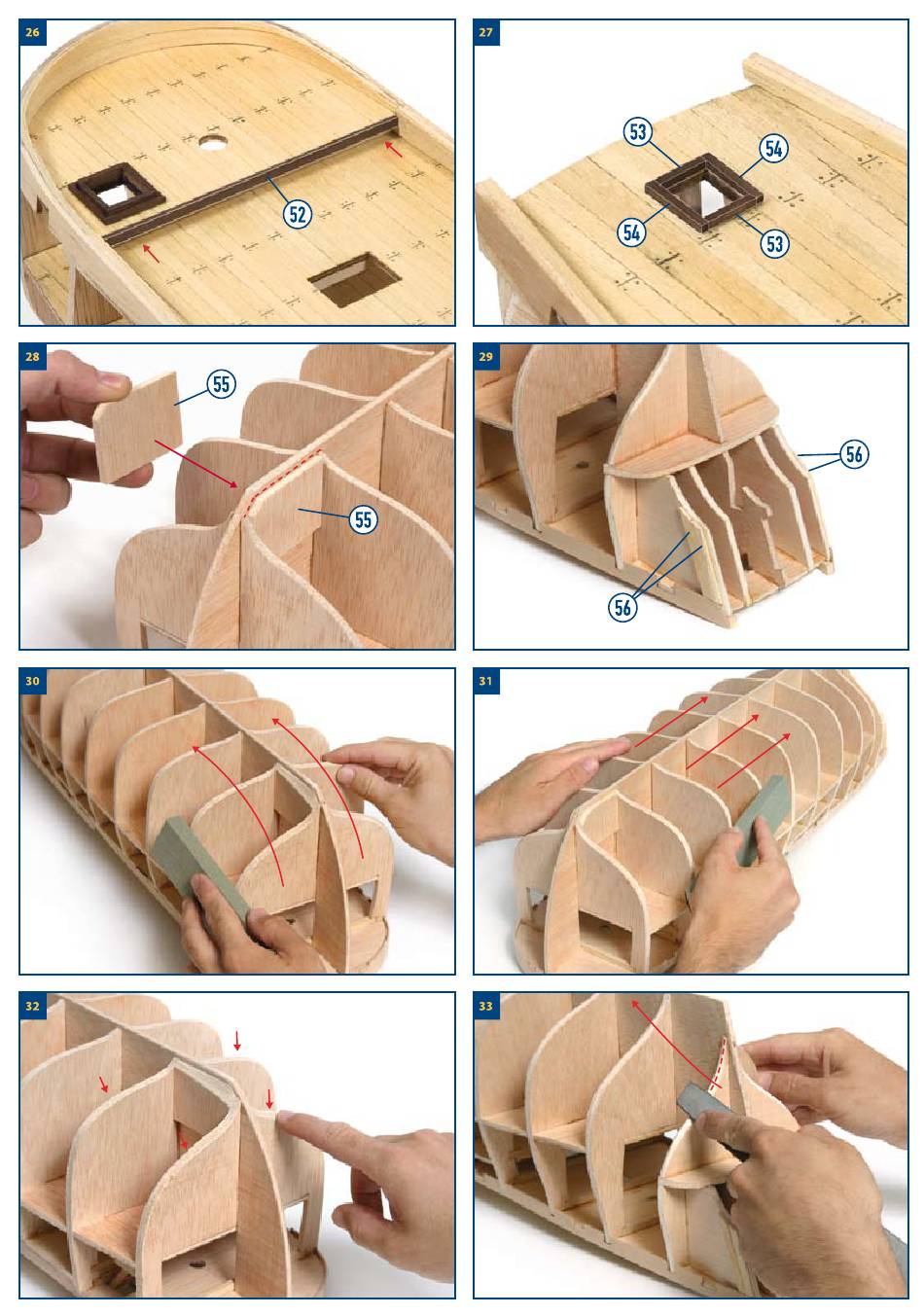 26

52

27

53

54

54

53

28

55

55

29

56

56

30

31

32

33