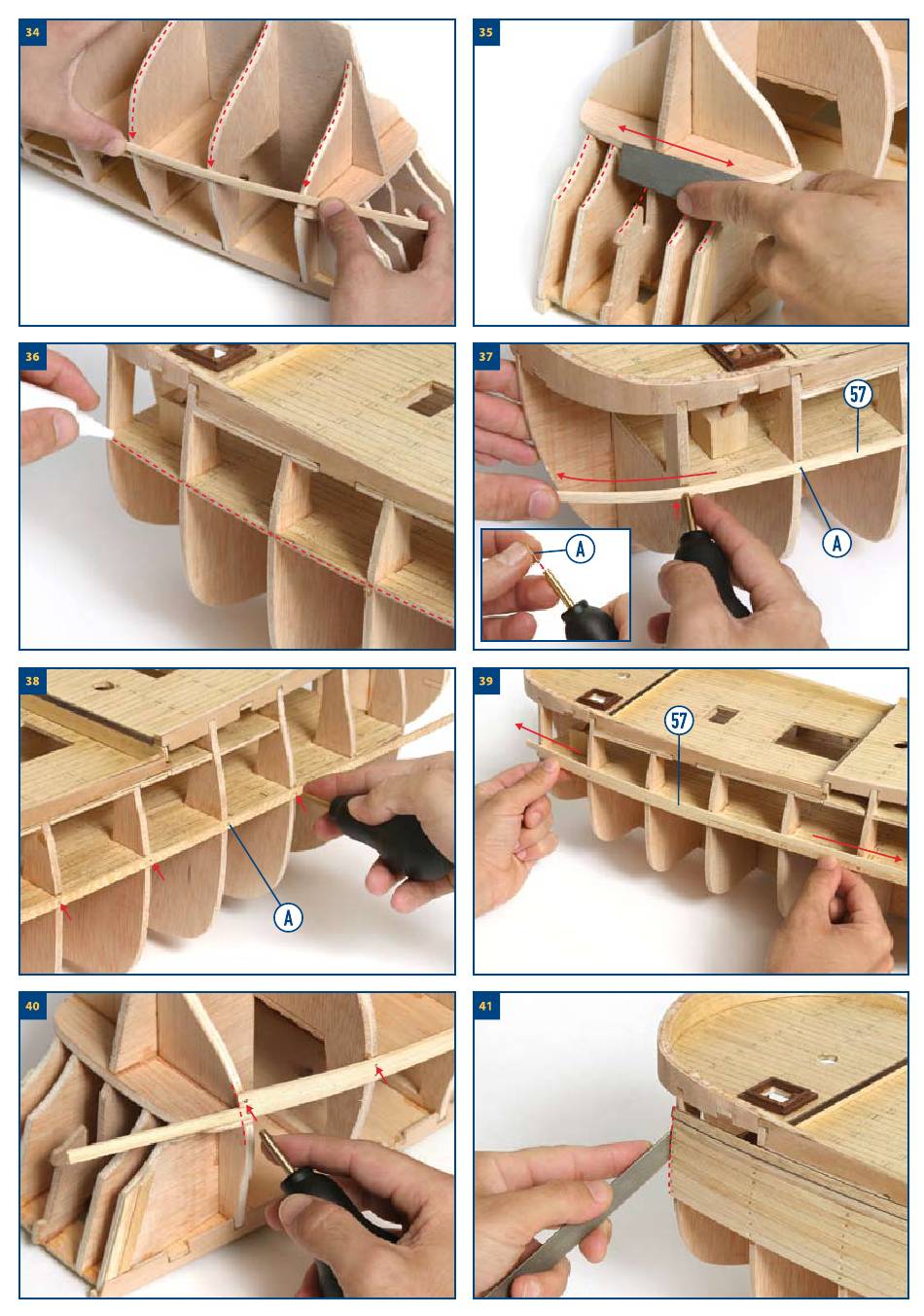 34

35

36

37

57

A

A

38

A

39

57

40

41