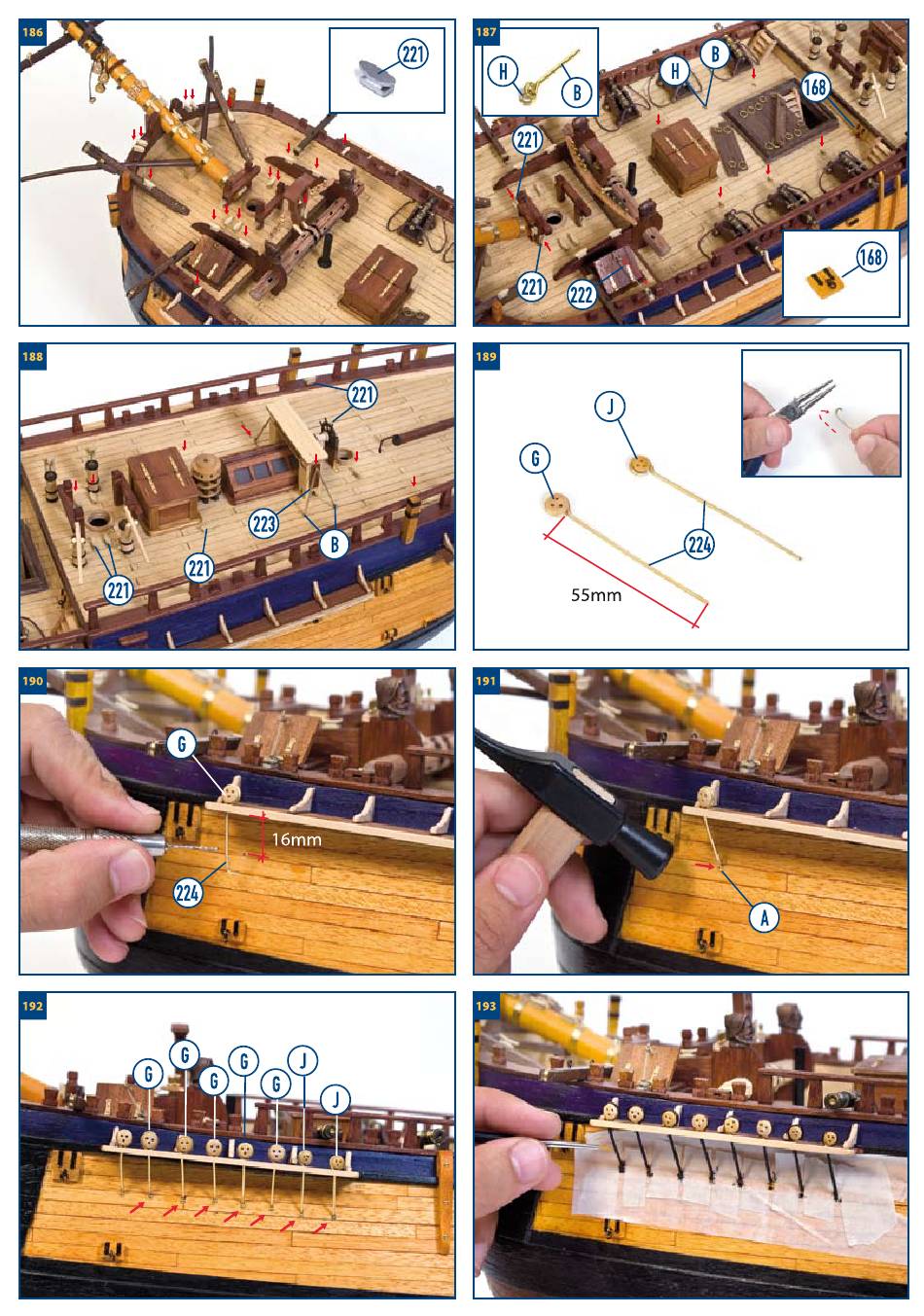 186

221

187

H

B

H

B

168

221

221

222

168

188

221

223

B

221

221

189

J

G

224

55mm

190

G

16mm

224

191

A

192

G

G

G

G

G

J

J

193