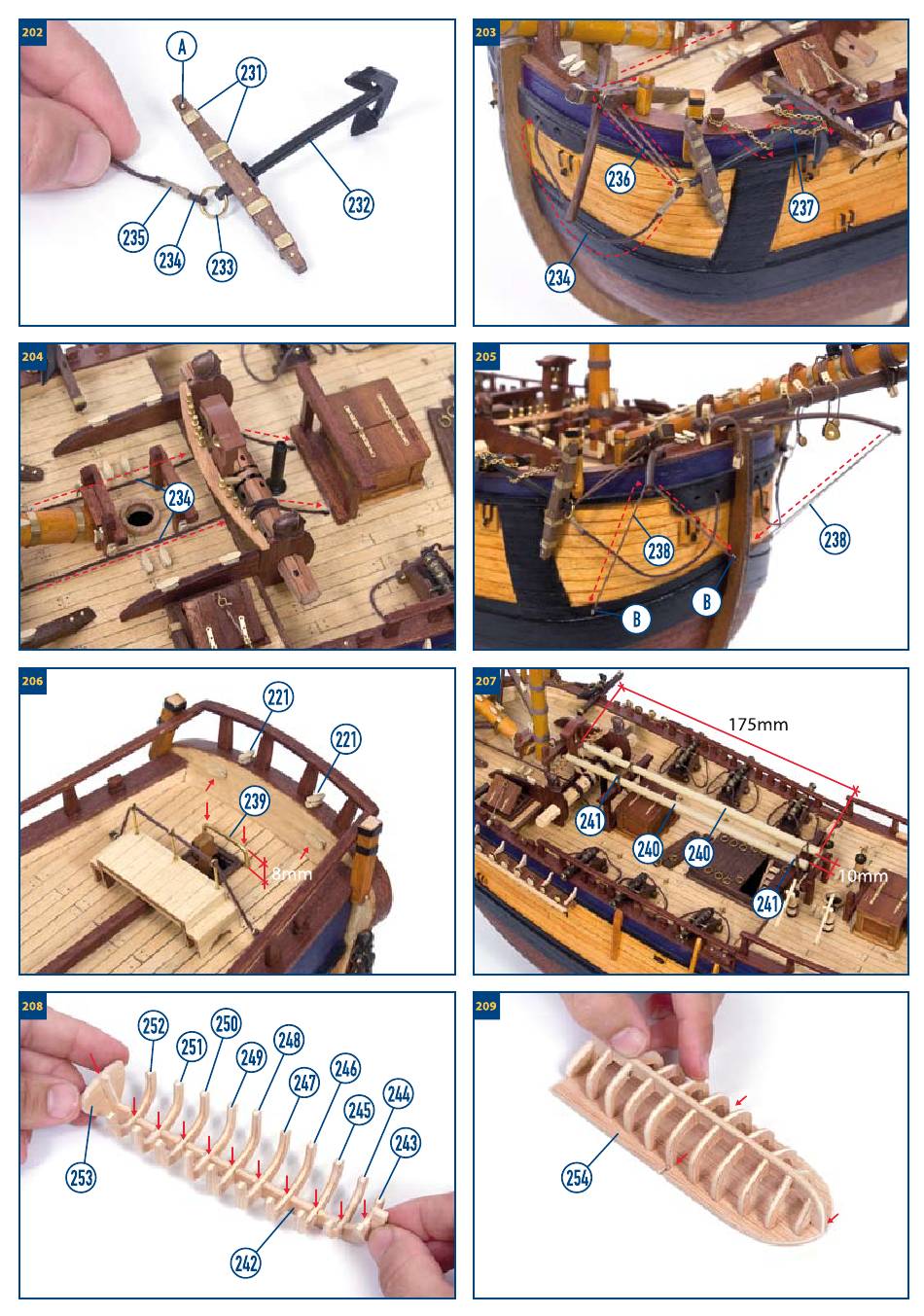 202
A
231
232
235
234
233

203
236
237
234

204
234

205
238
238
B
B

206
221
221
239
8mm

207
175mm
241
240
240
241
10mm

208
252
251
250
249
248
247
246
245
244
243
253
242

209
254