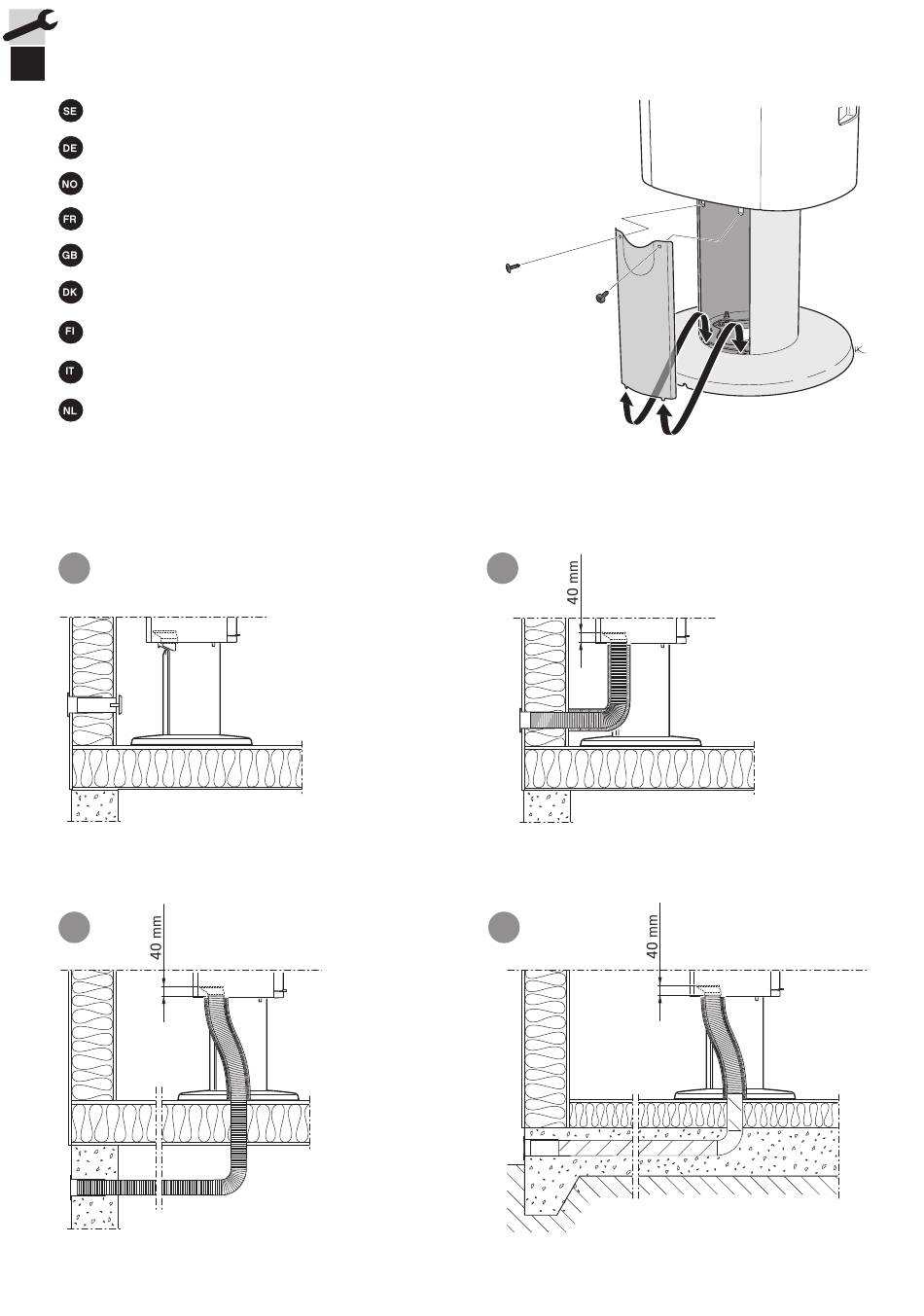 SE
DE
NO
FR
GB
DK
FI
IT
NL

40 mm

40 mm

40 mm