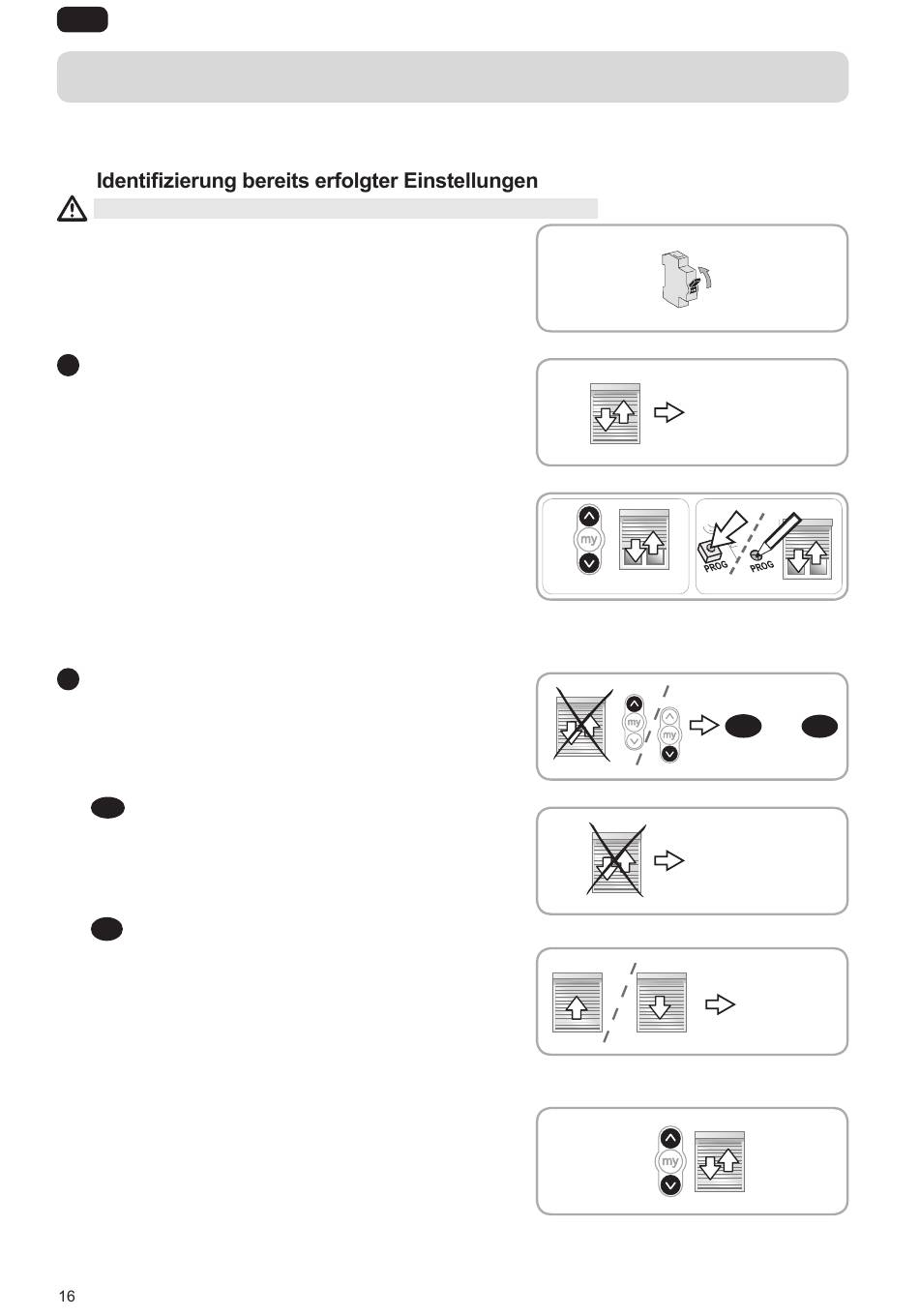 Identifizierung bereits erfolgter Einstellungen

my

PROG

PROG

my

my

my

16