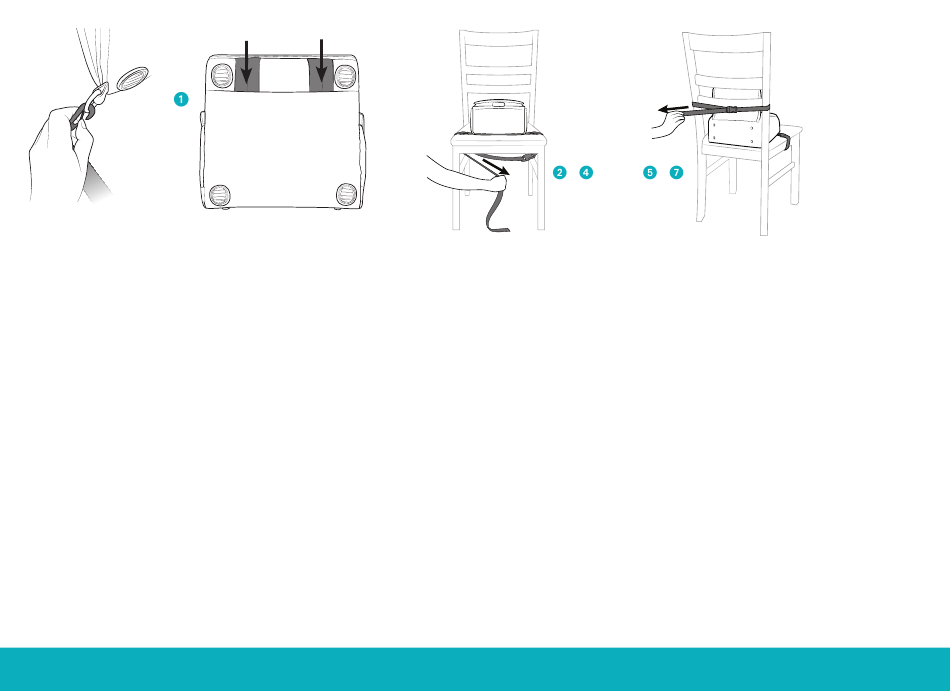 1

2 4

5 7