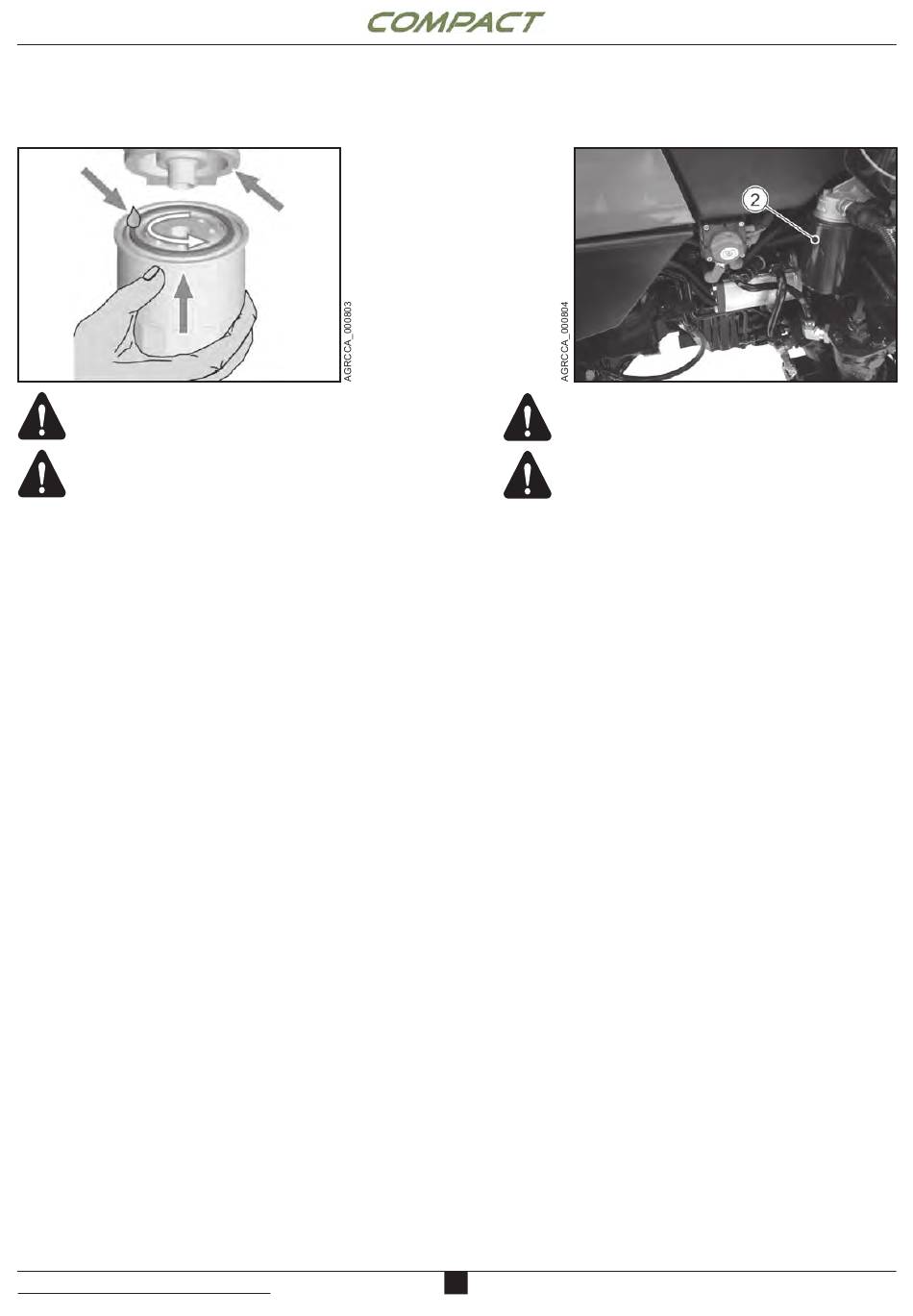 COMPACT

AGRCCA_000803

2

AGRCCA_000804