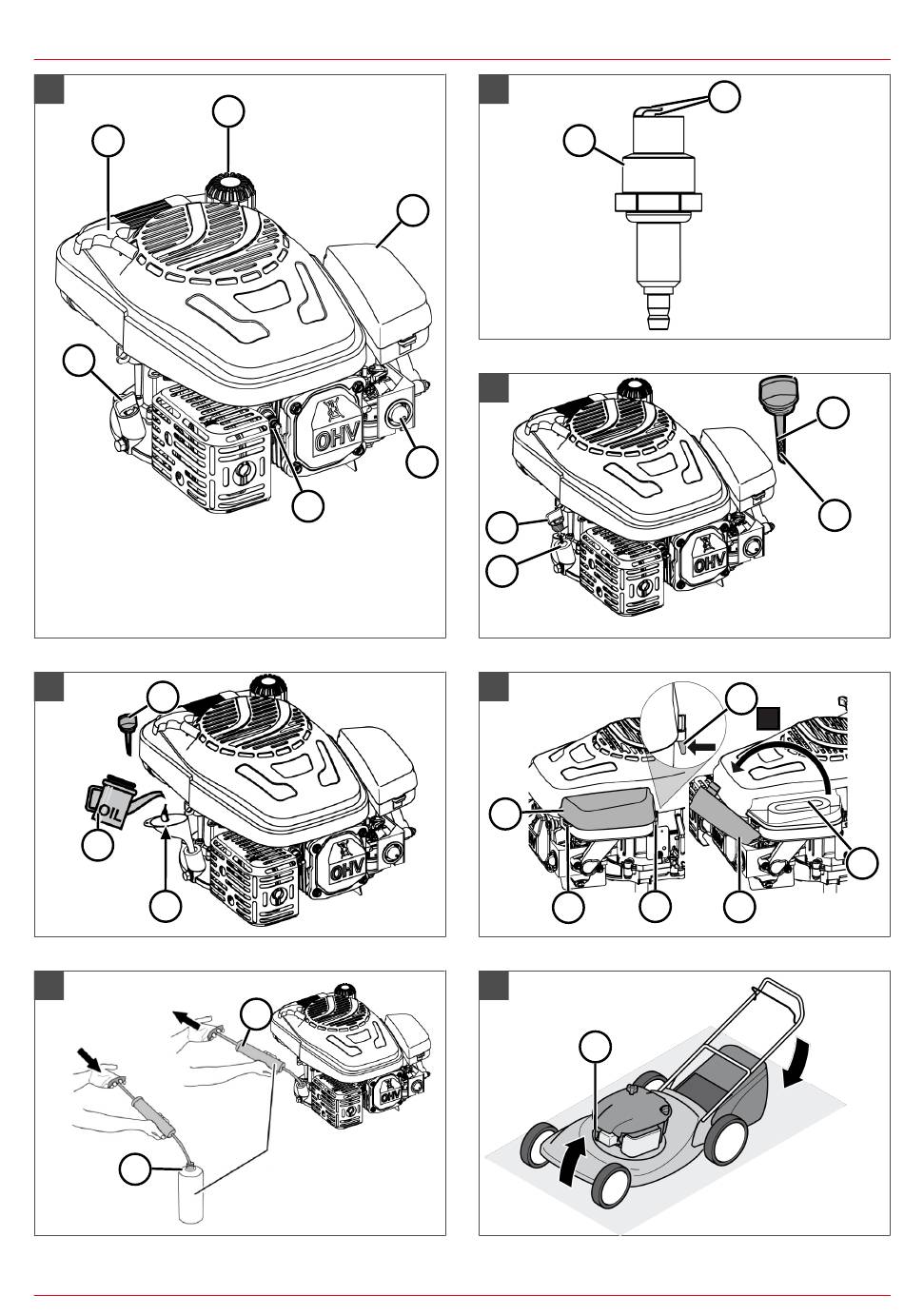 OHV

OHV

OIL

OHV

OHV