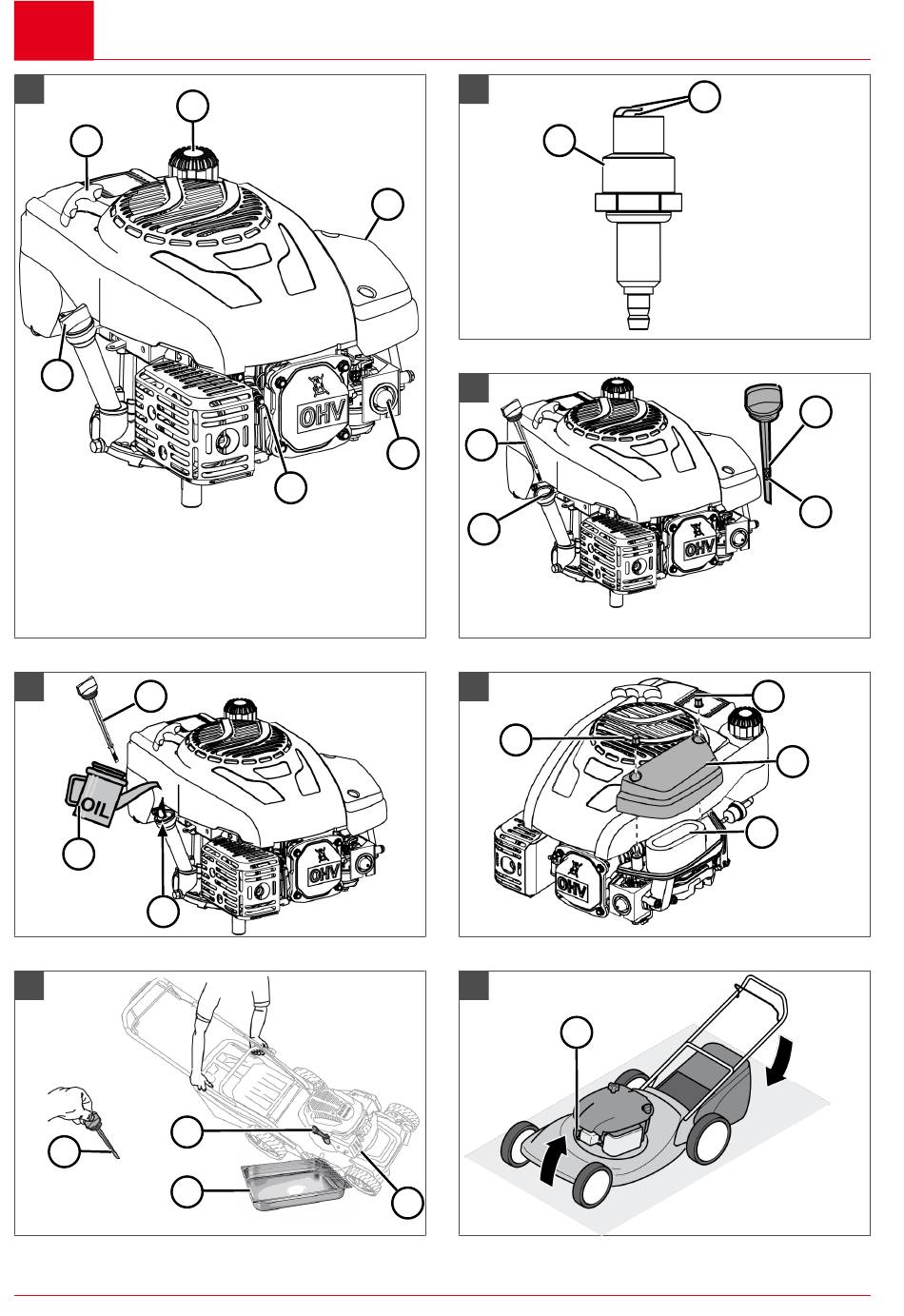 OHV

OHV

OIL

OHV

OHV