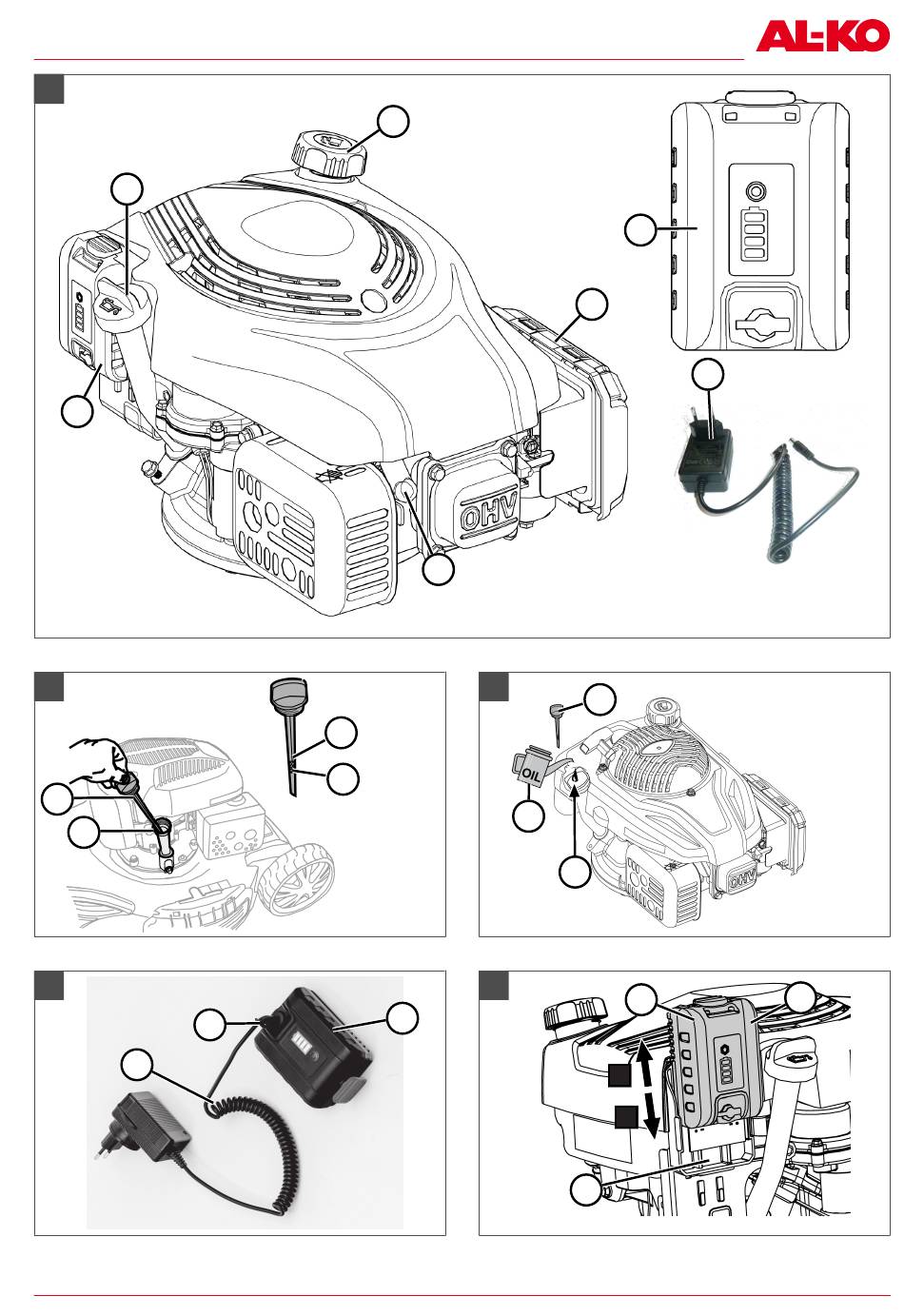 AL-KO

OHV

OIL

OHV