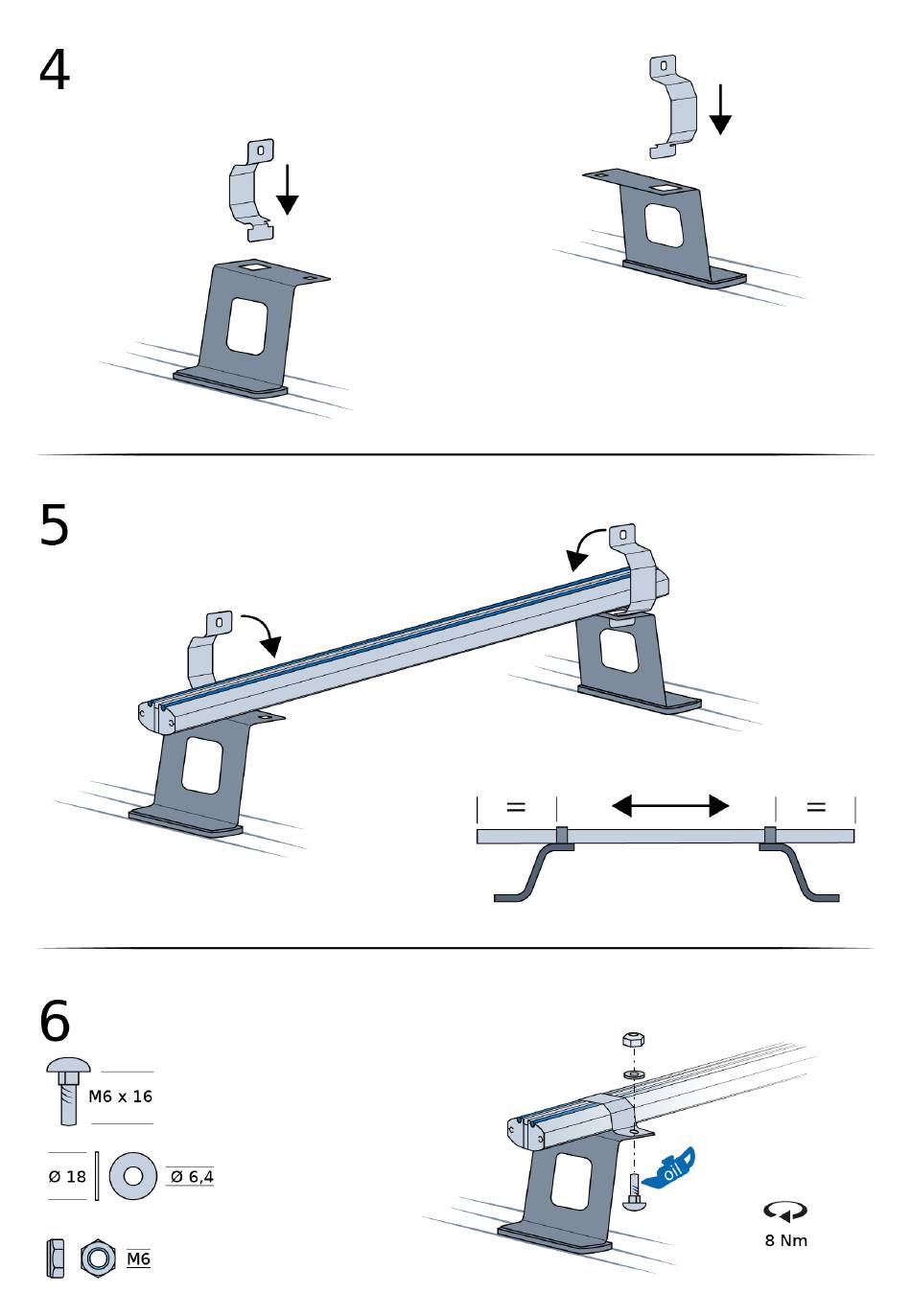 4

5

=

=

6

M6 x 16

Ø 18

Ø 6,4

M6

oil

8 Nm