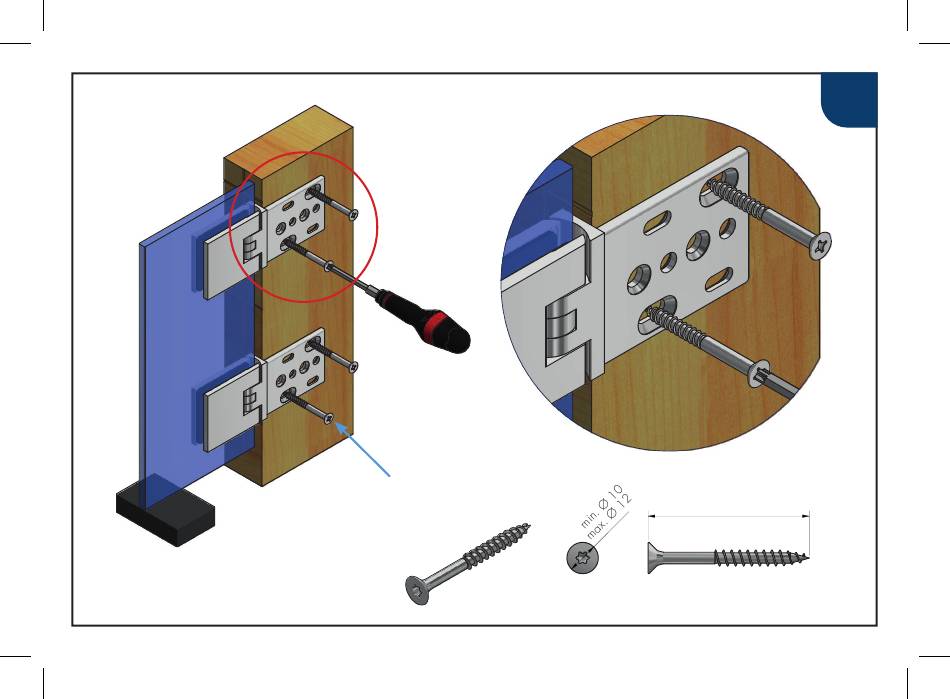 min. Ø 10
max. Ø 12