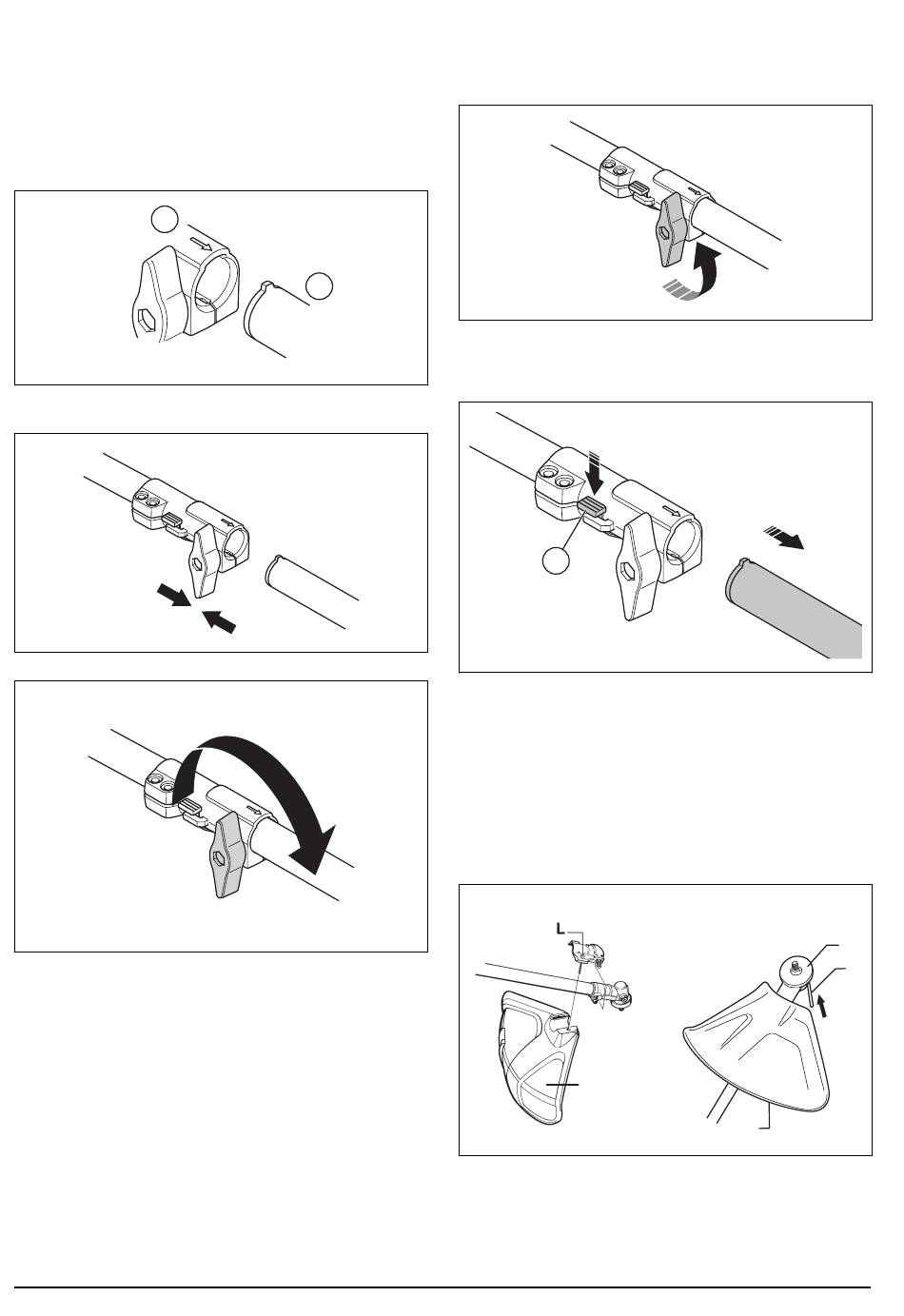 L