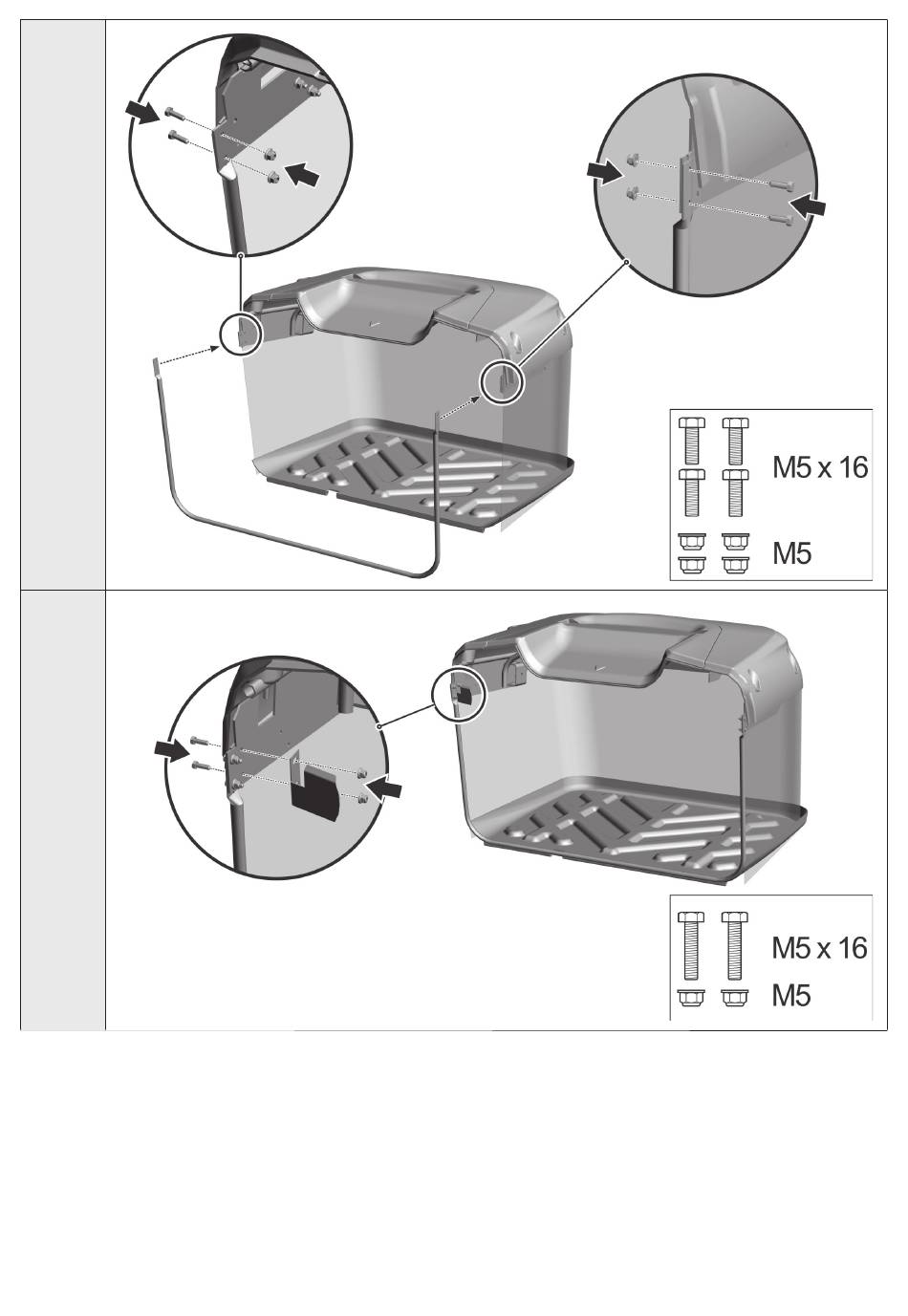 M5 x 16

M5

M5 x 16

M5