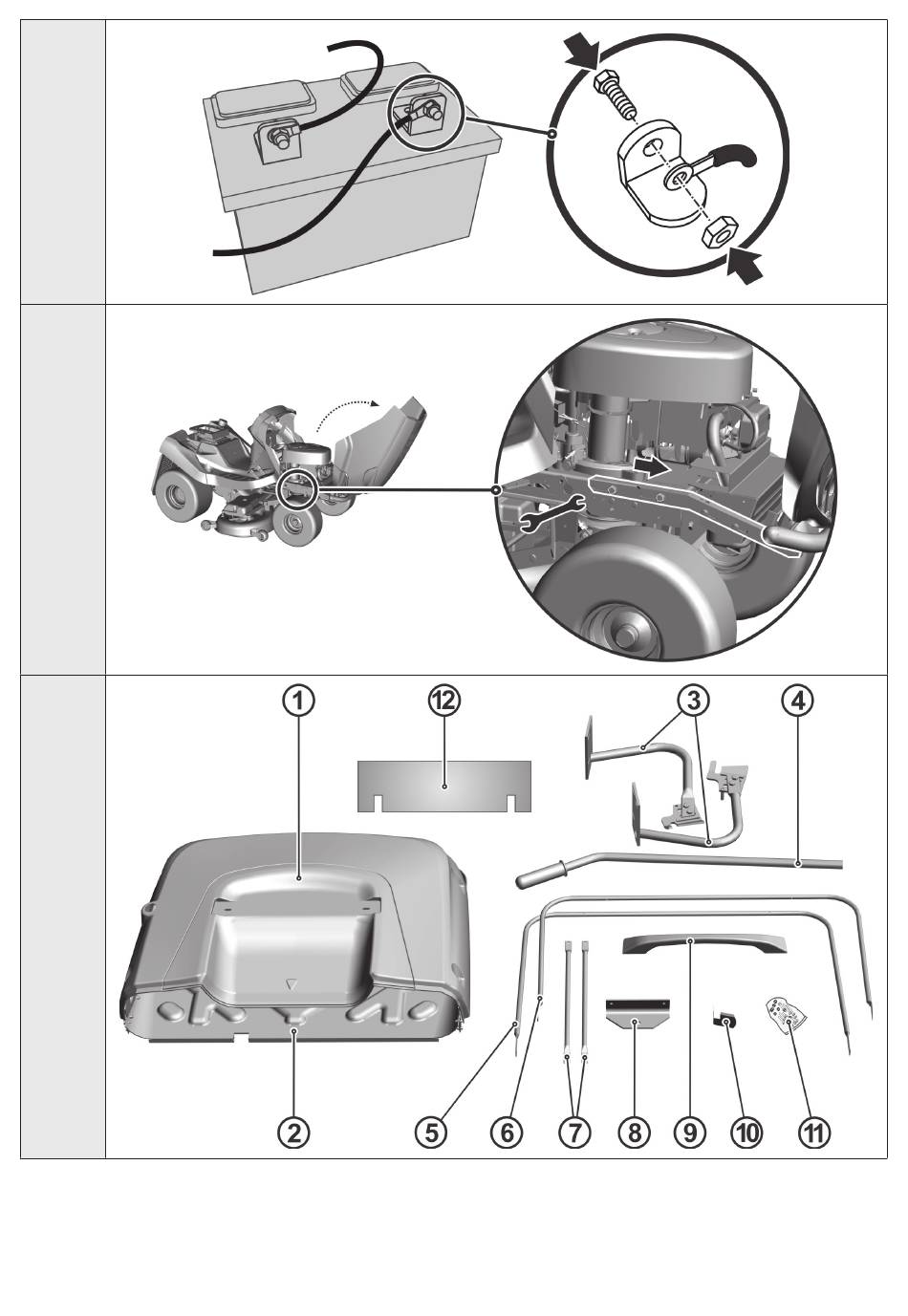 1
12
3
4
2
5
6
7
8
9
10
11