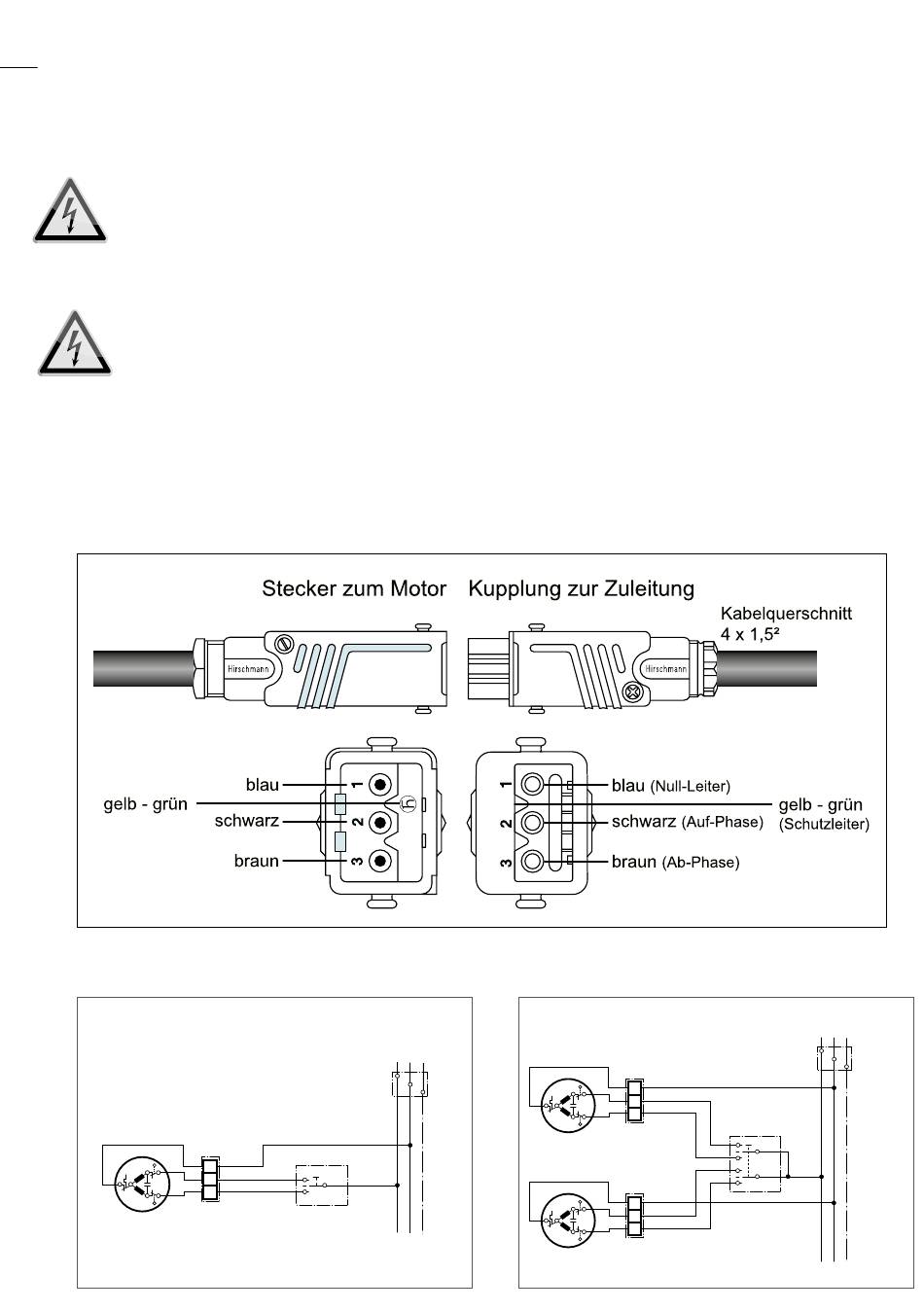 Stecker zum Motor Kupplung zur Zuleitung

Kabelquerschnitt 4 x 1,5²

Hirschmann

Hirschmann

blau

gelb - grün

schwarz

braun

1

2

3

1

2

3

blau (Null-Leiter)

schwarz (Auf-Phase)

braun (Ab-Phase)

gelb - grün (Schutzleiter)