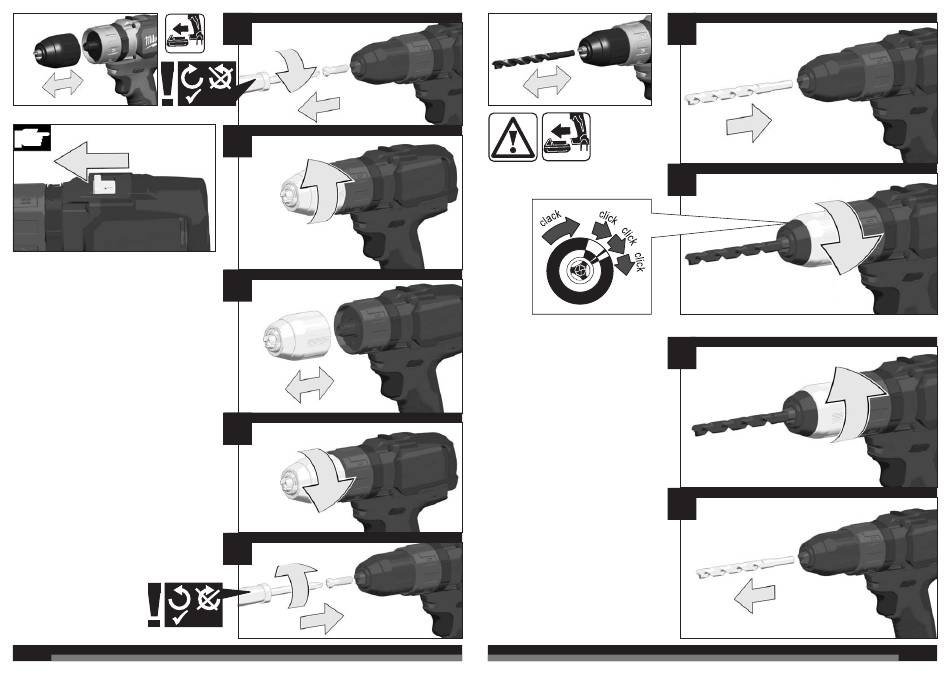 clack
click
click
click