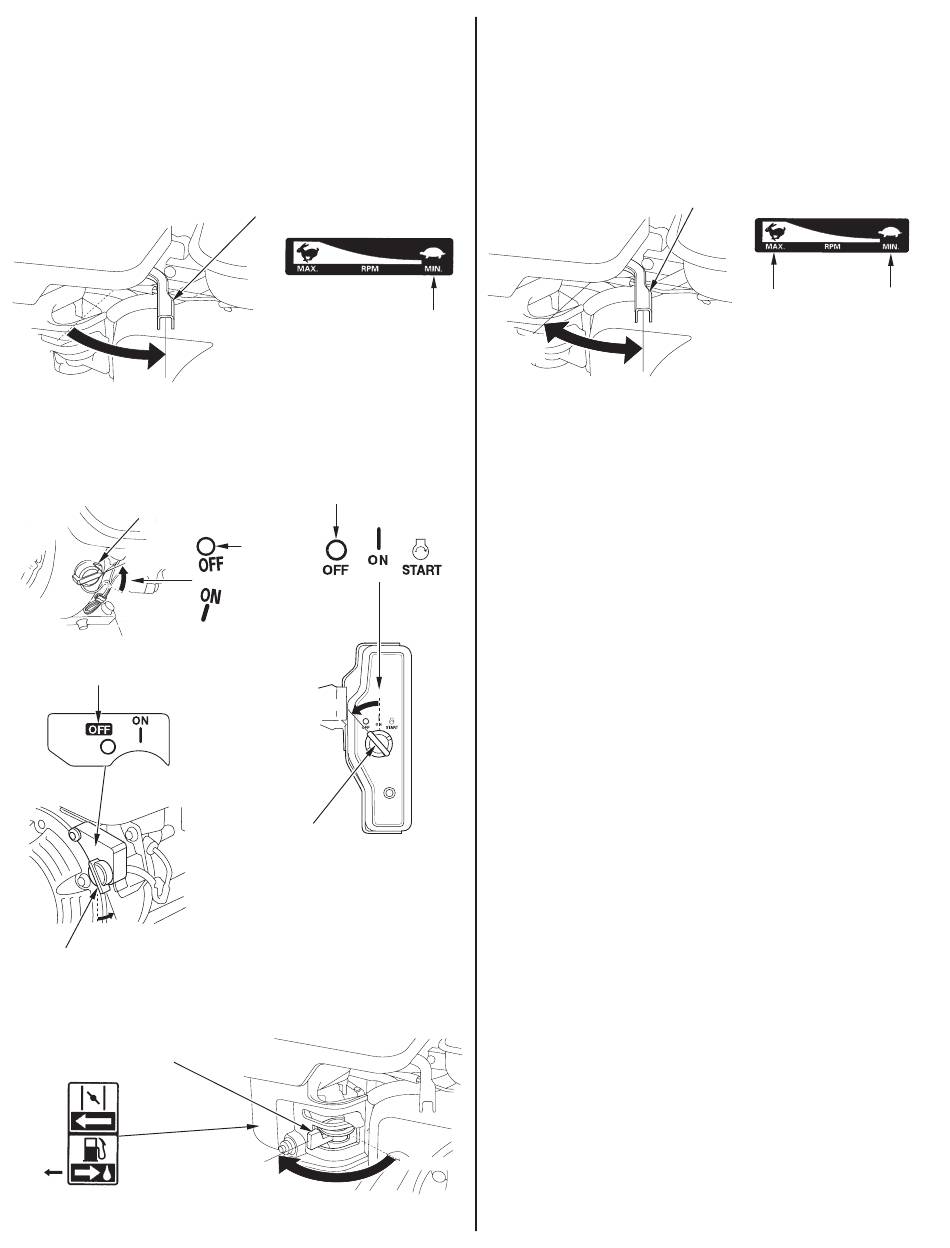 MAX. RPM MIN.

MAX. RPM MIN.

OFF

ON

OFF ON START

OFF ON

OFF ON START