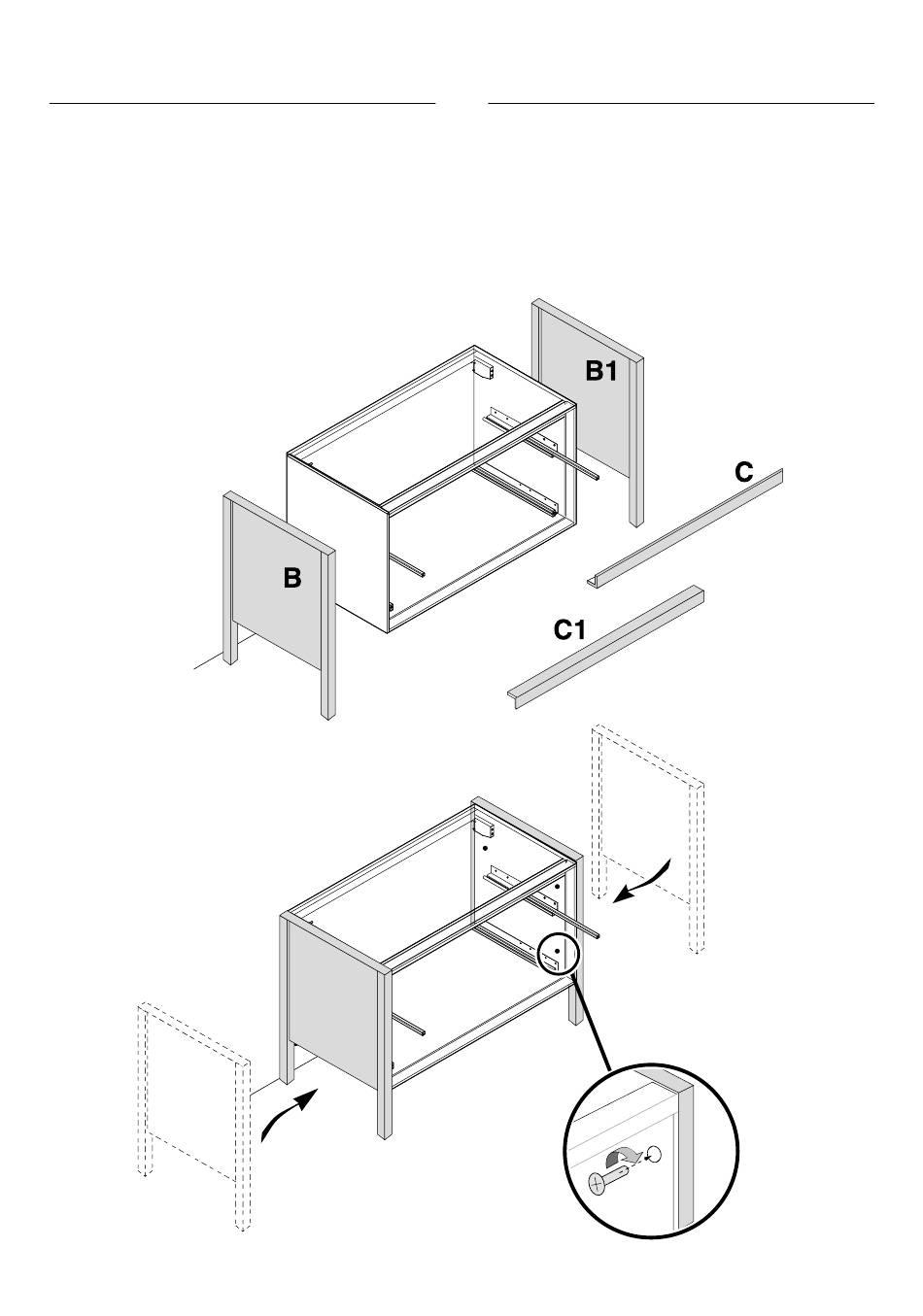 B1

C

B

C1