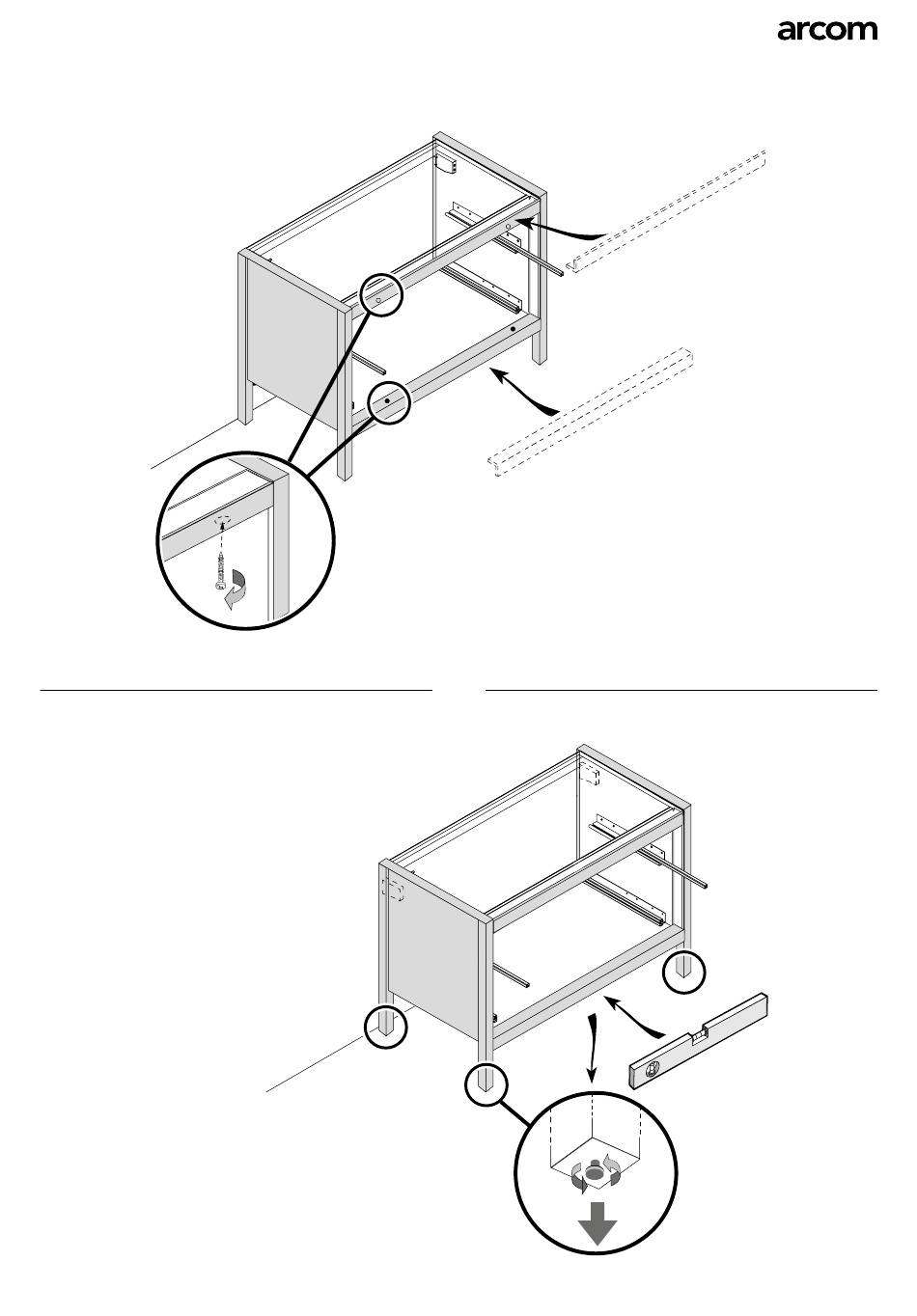 arcom