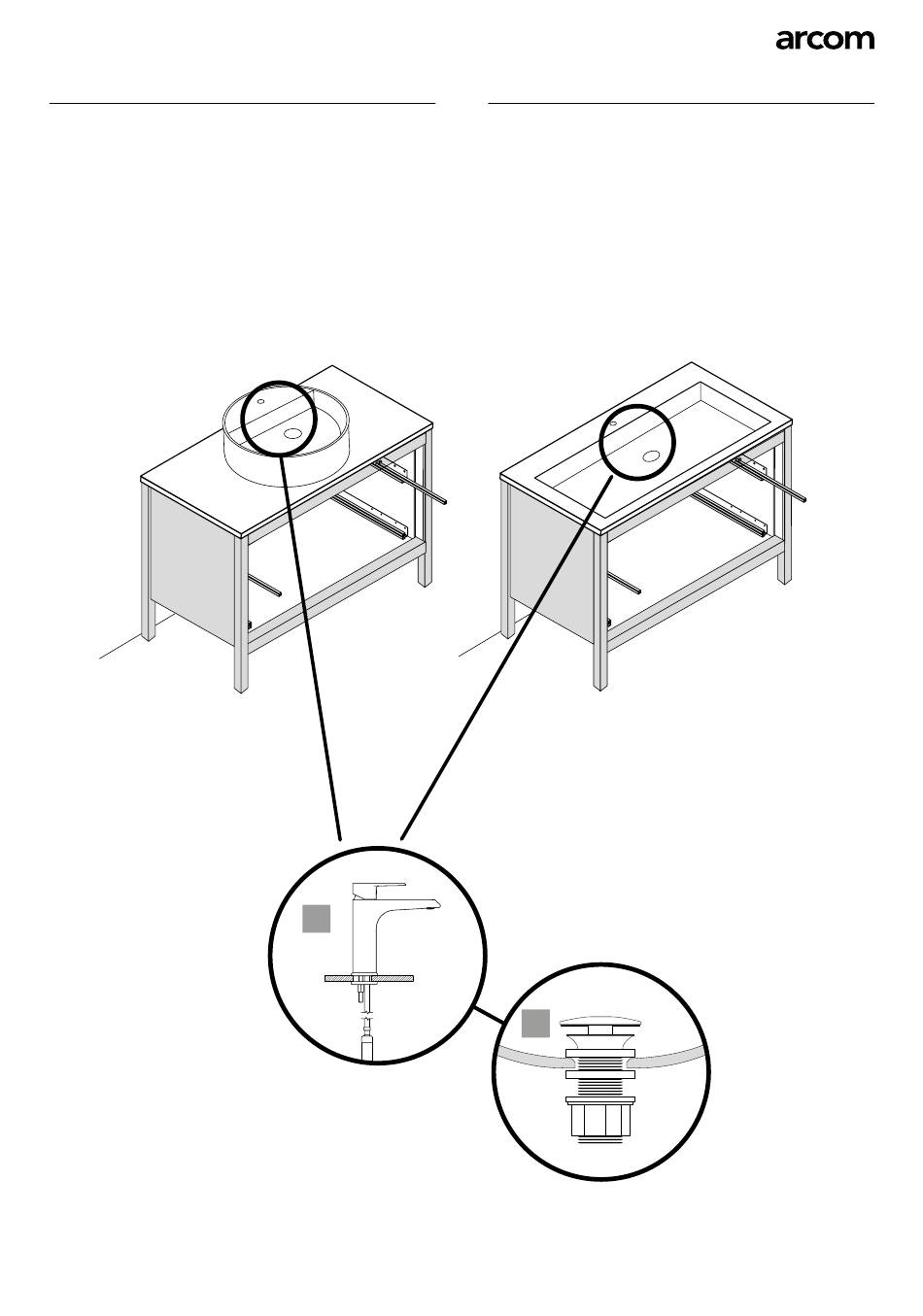 arcom