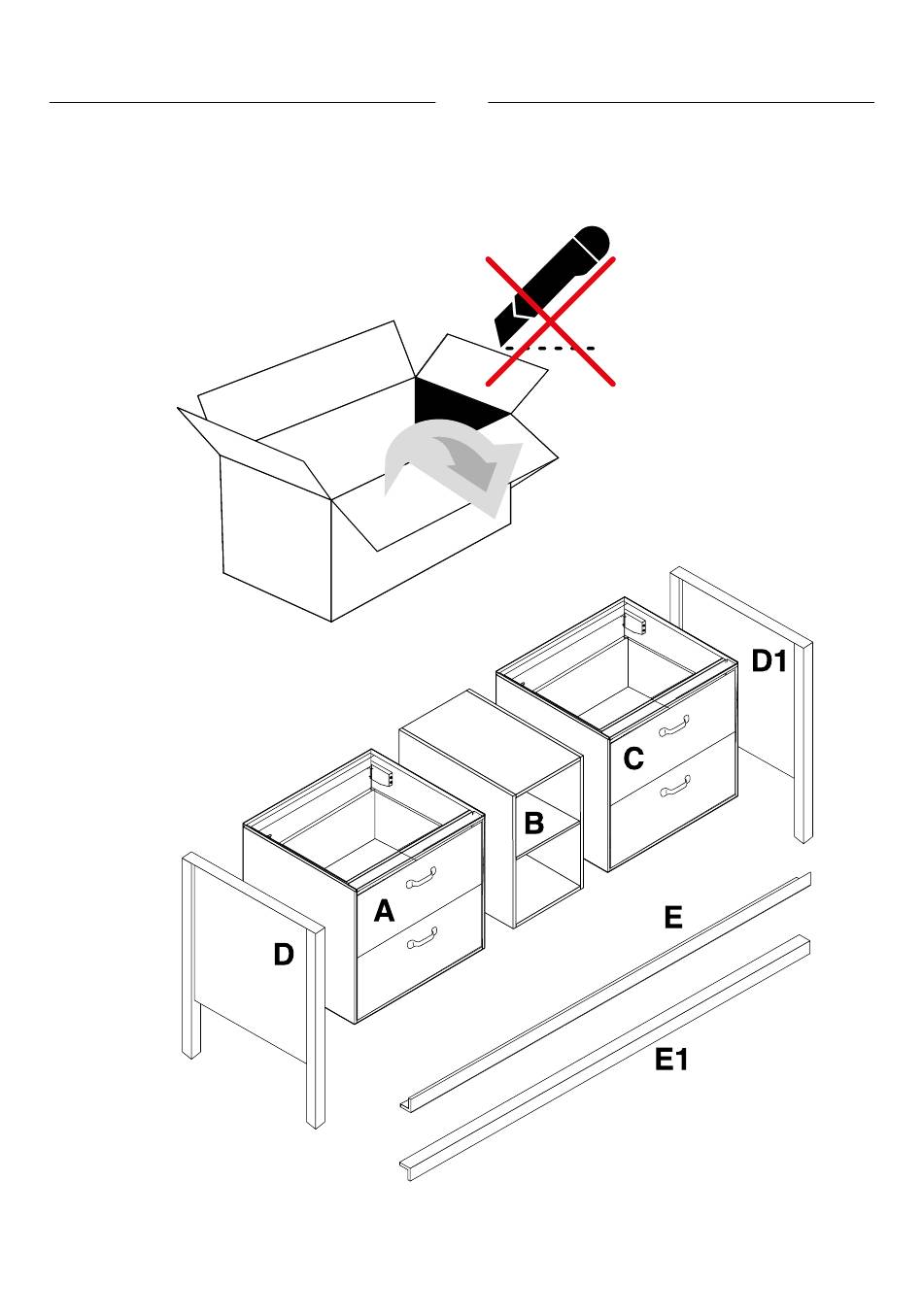 D1

C

B

A

D

E

E1