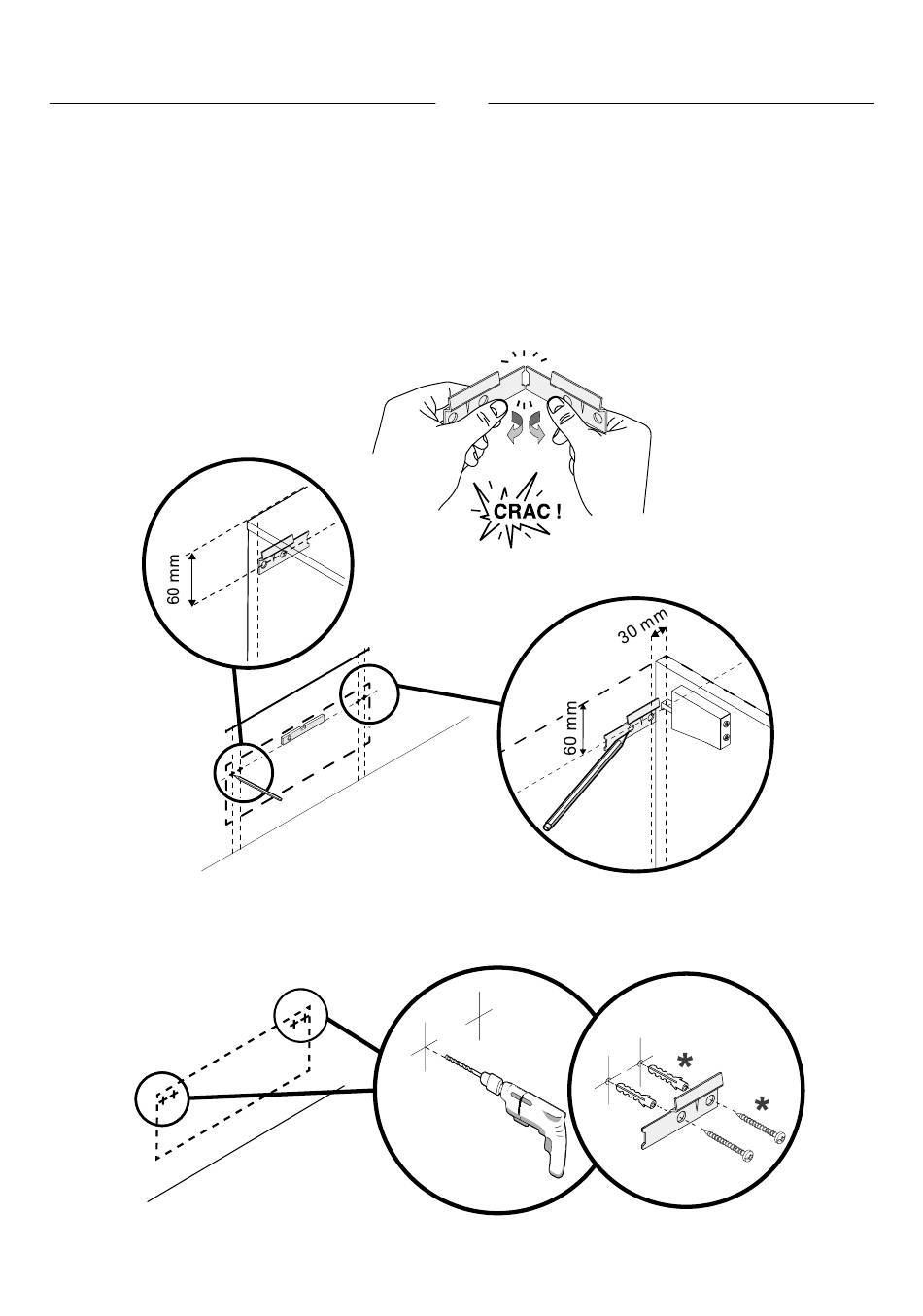 CRAC !

60 mm

30 mm

60 mm

*

*