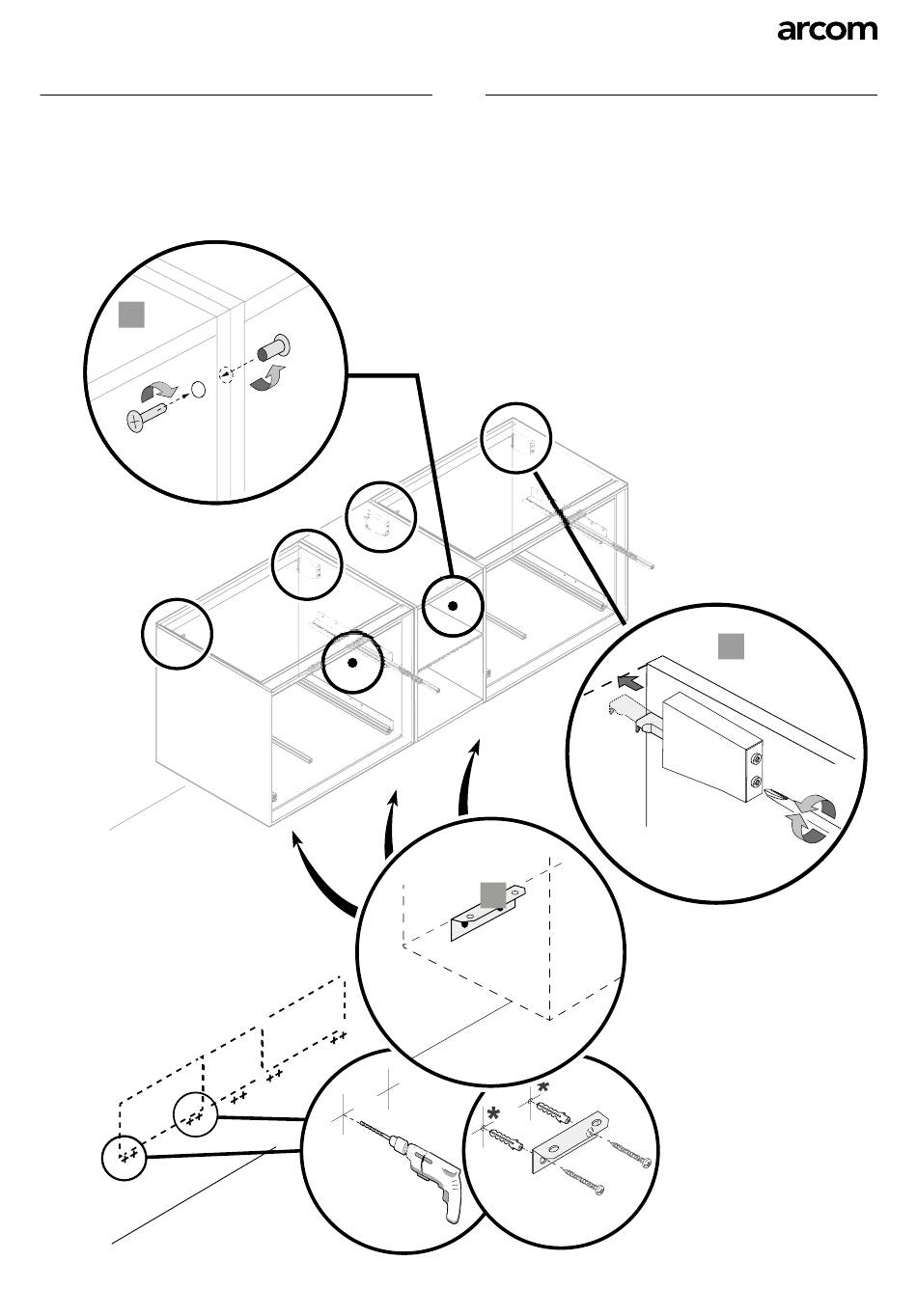 arcom

*

*