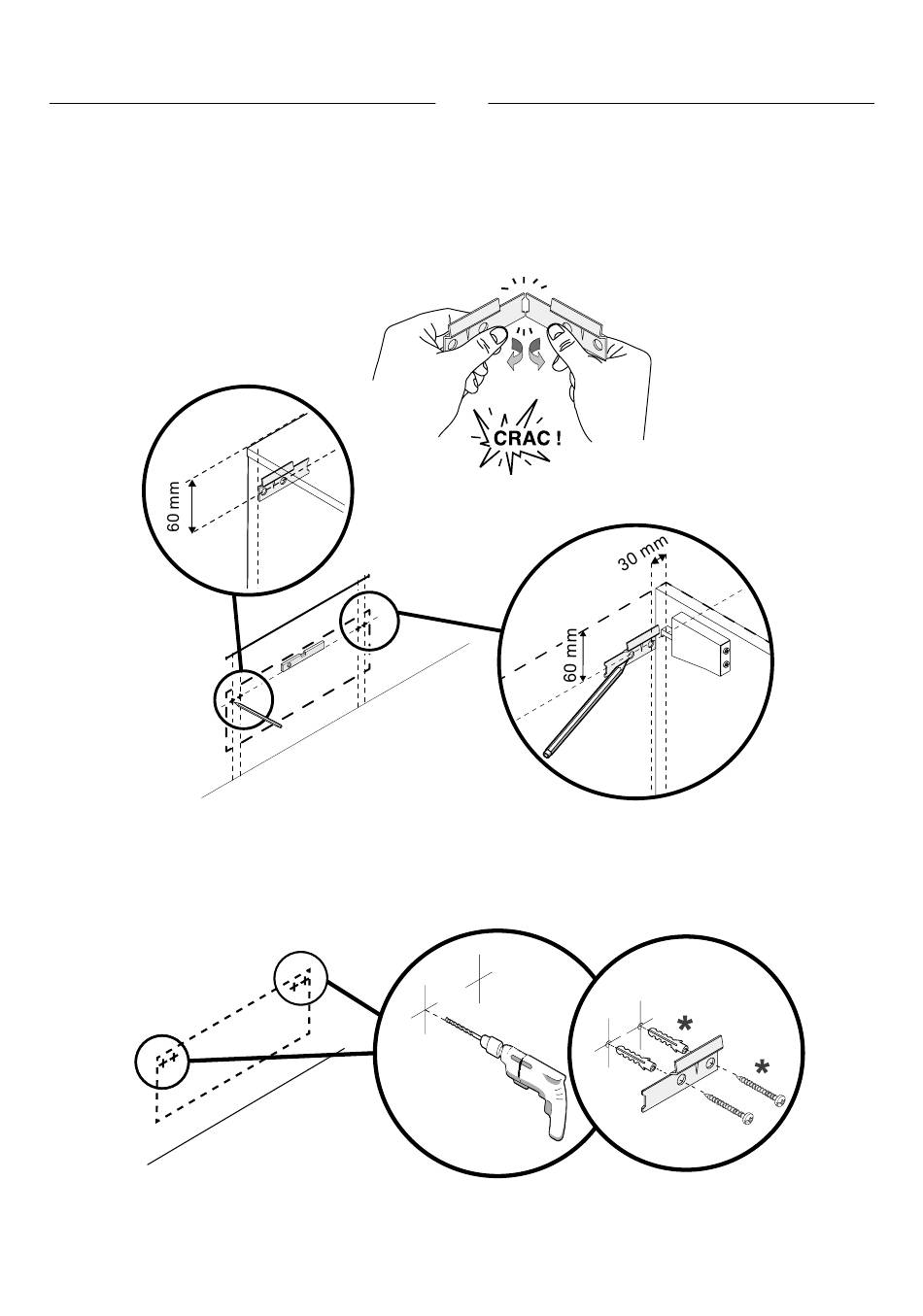 CRAC !

60 mm

30 mm

60 mm

*

*