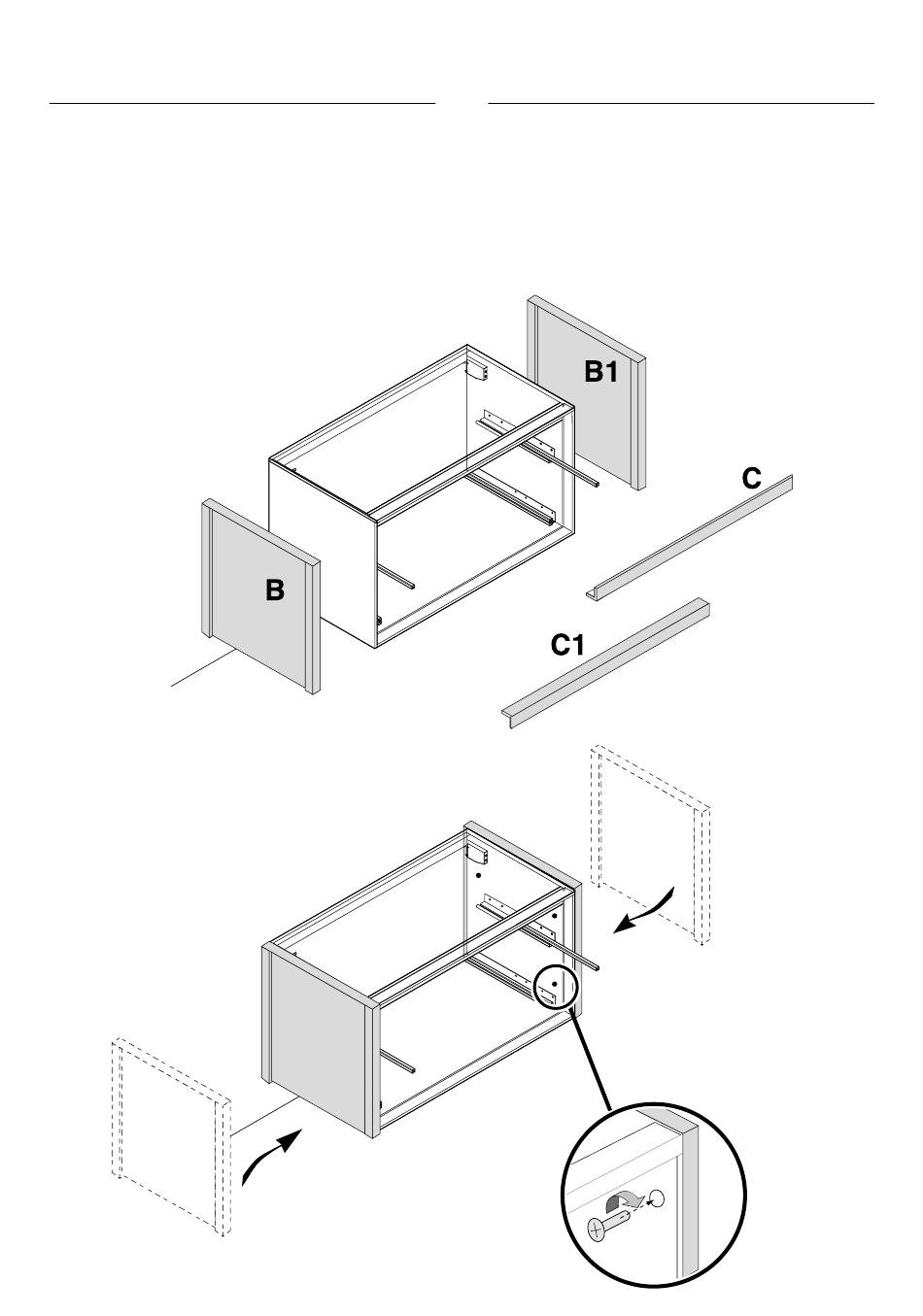 B1

C

B

C1