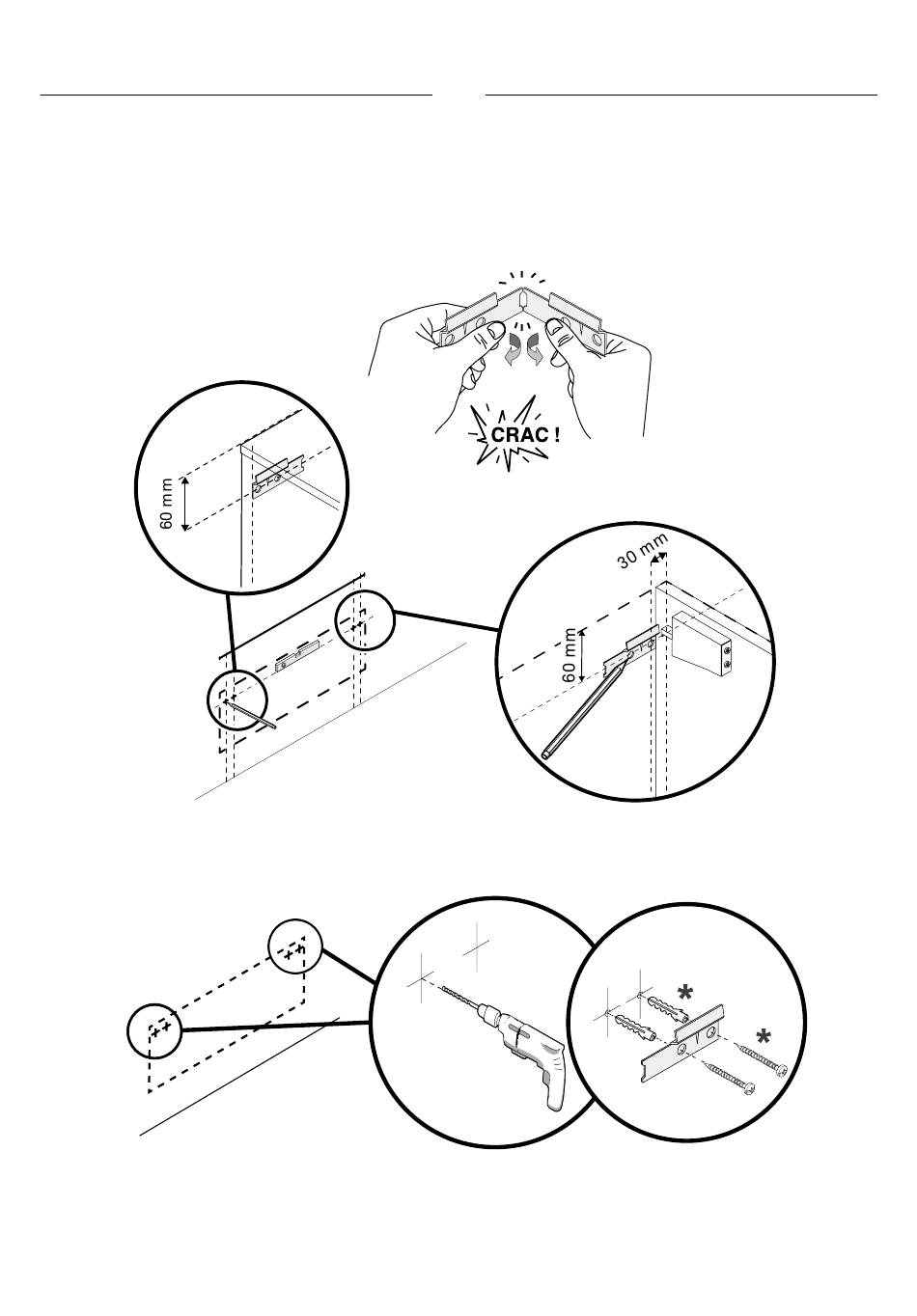 CRAC !

60 mm

30 mm

60 mm

*

*