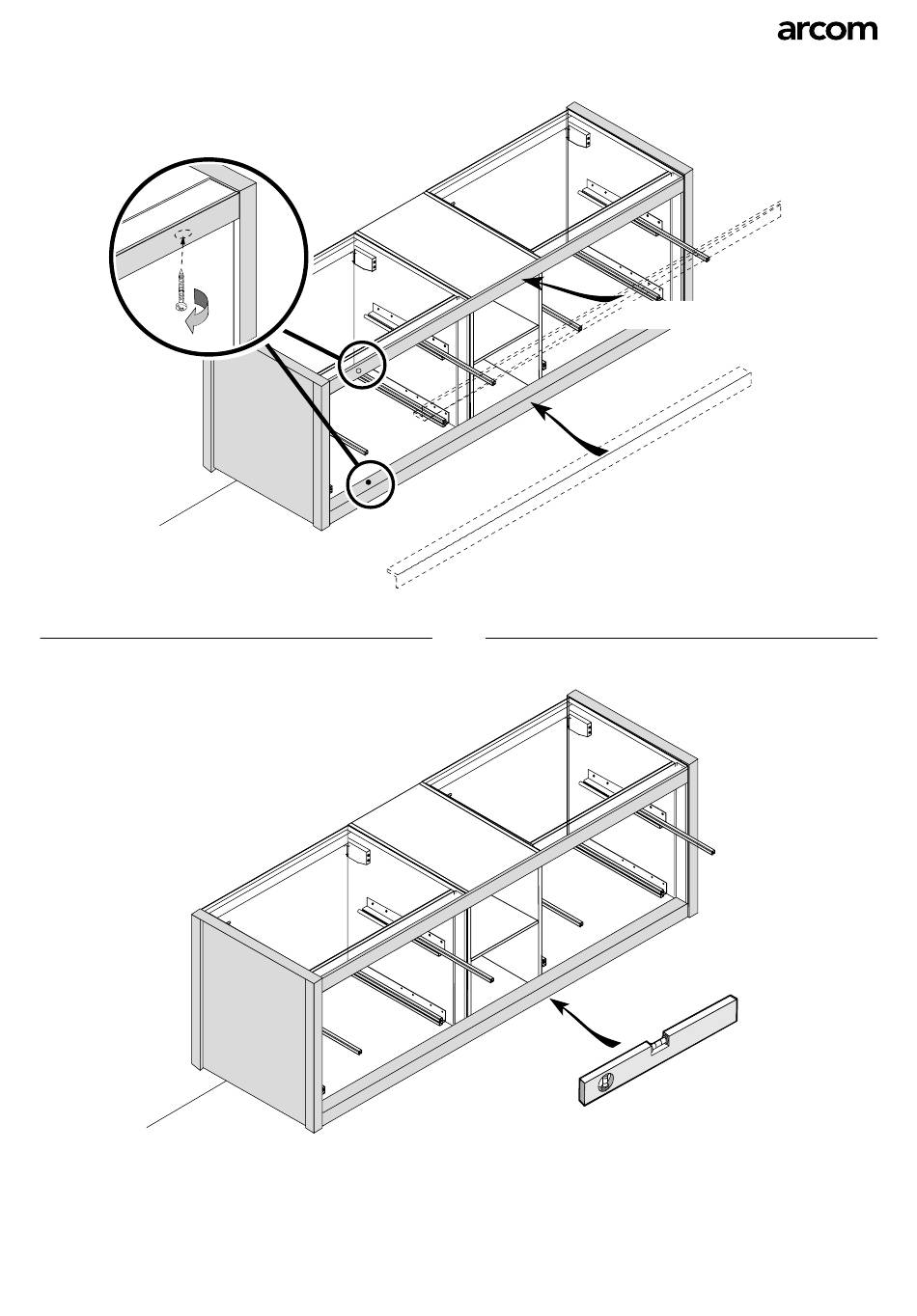 arcom