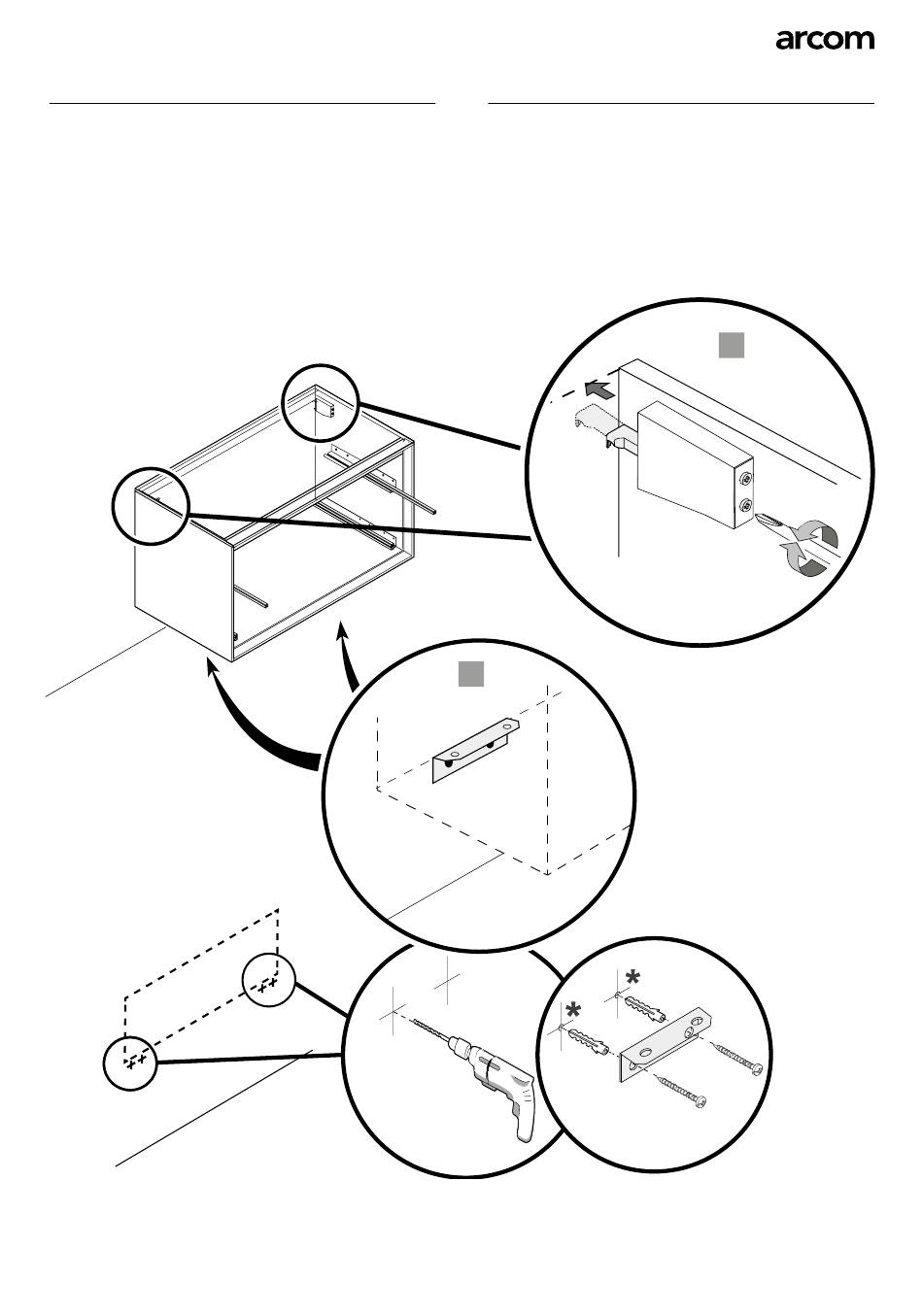 arcom

*

*