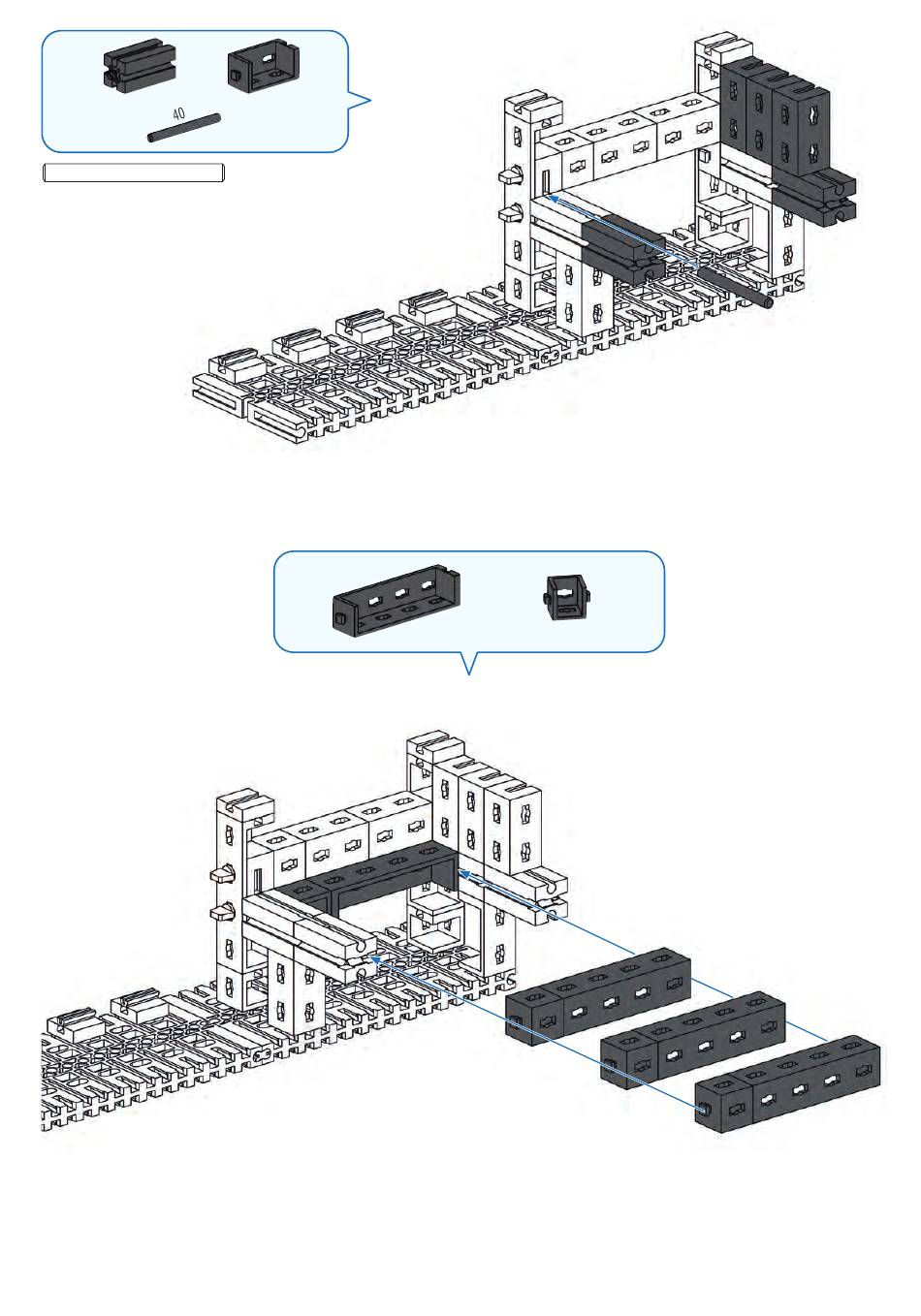 40