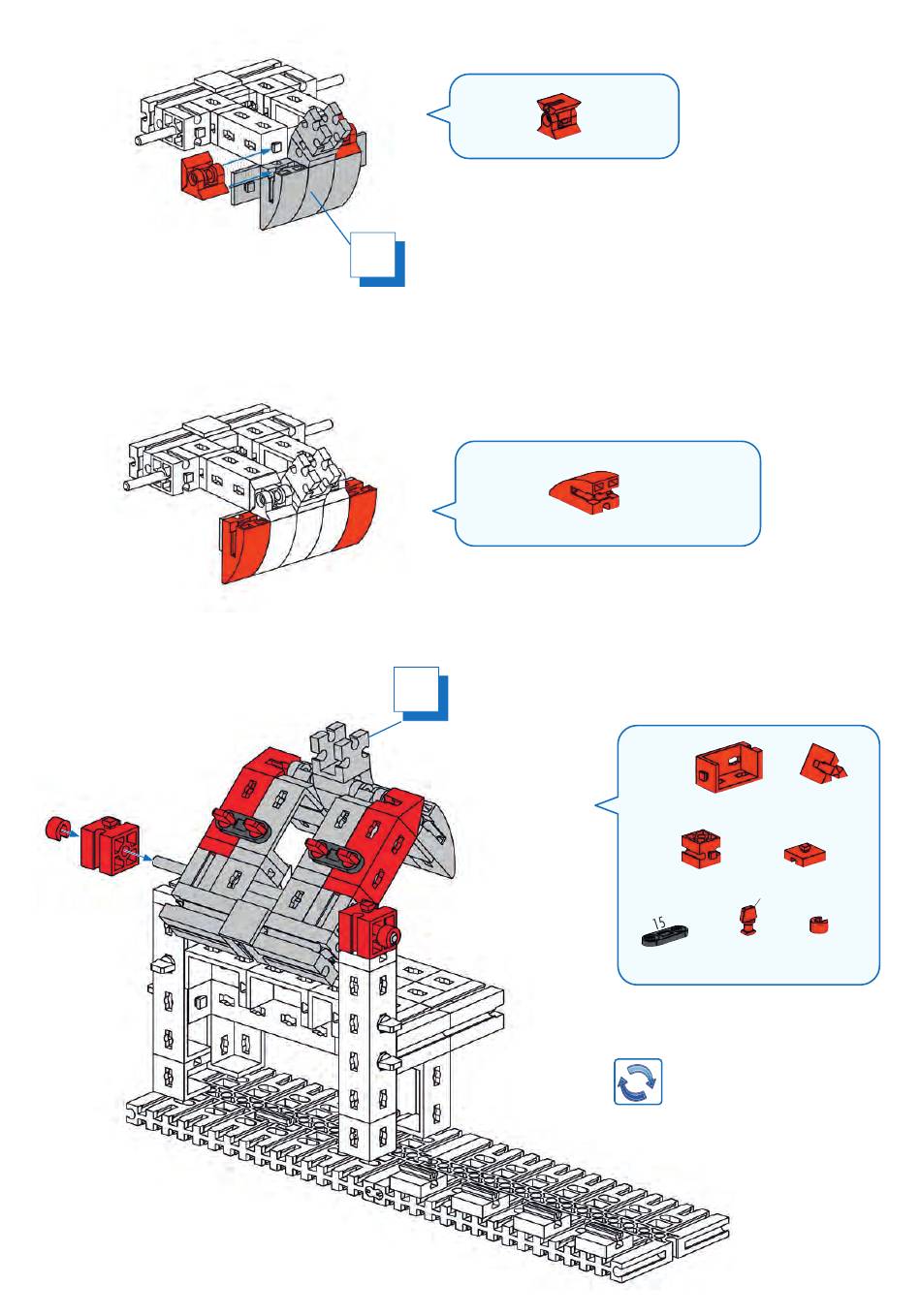 15