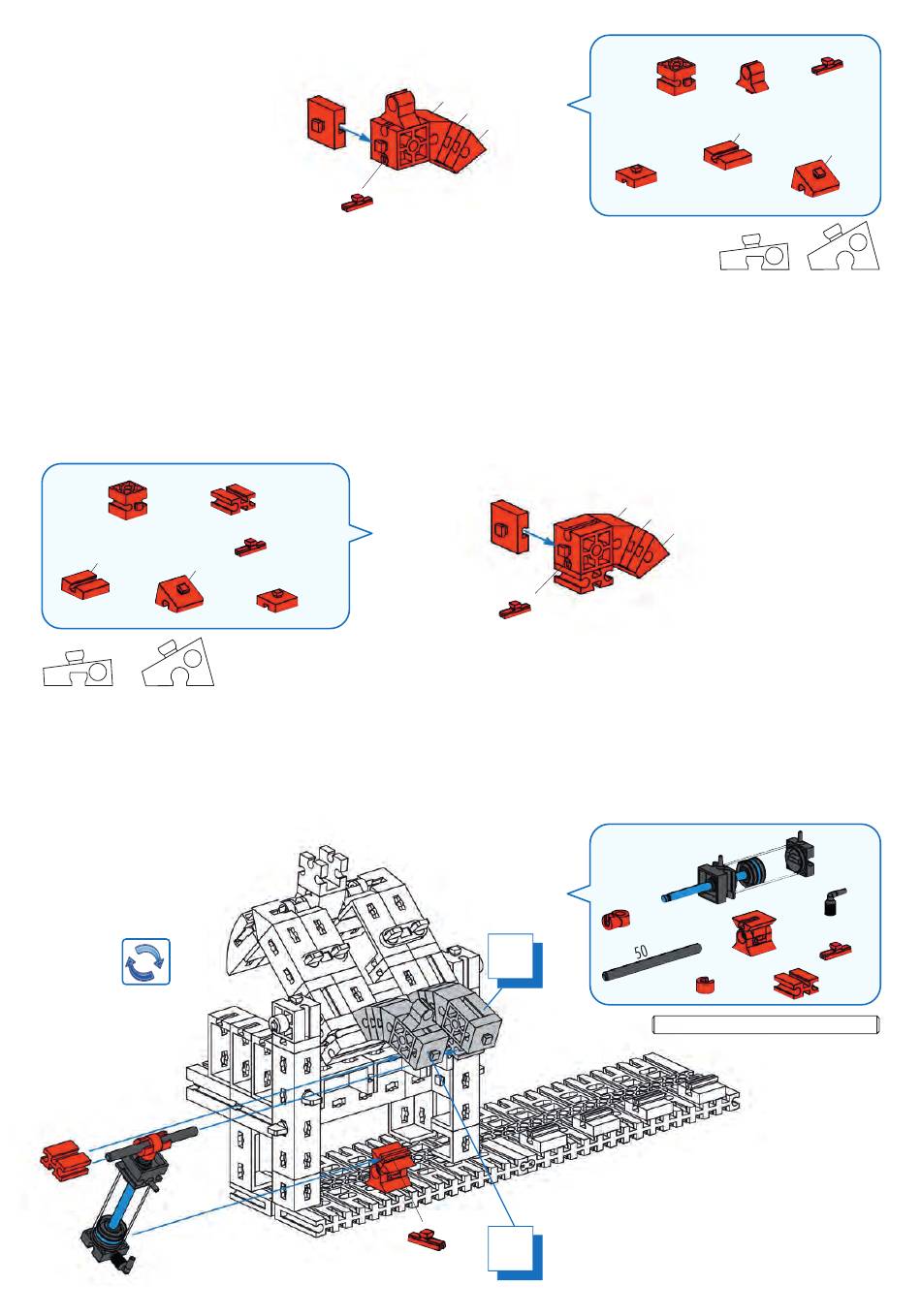 50