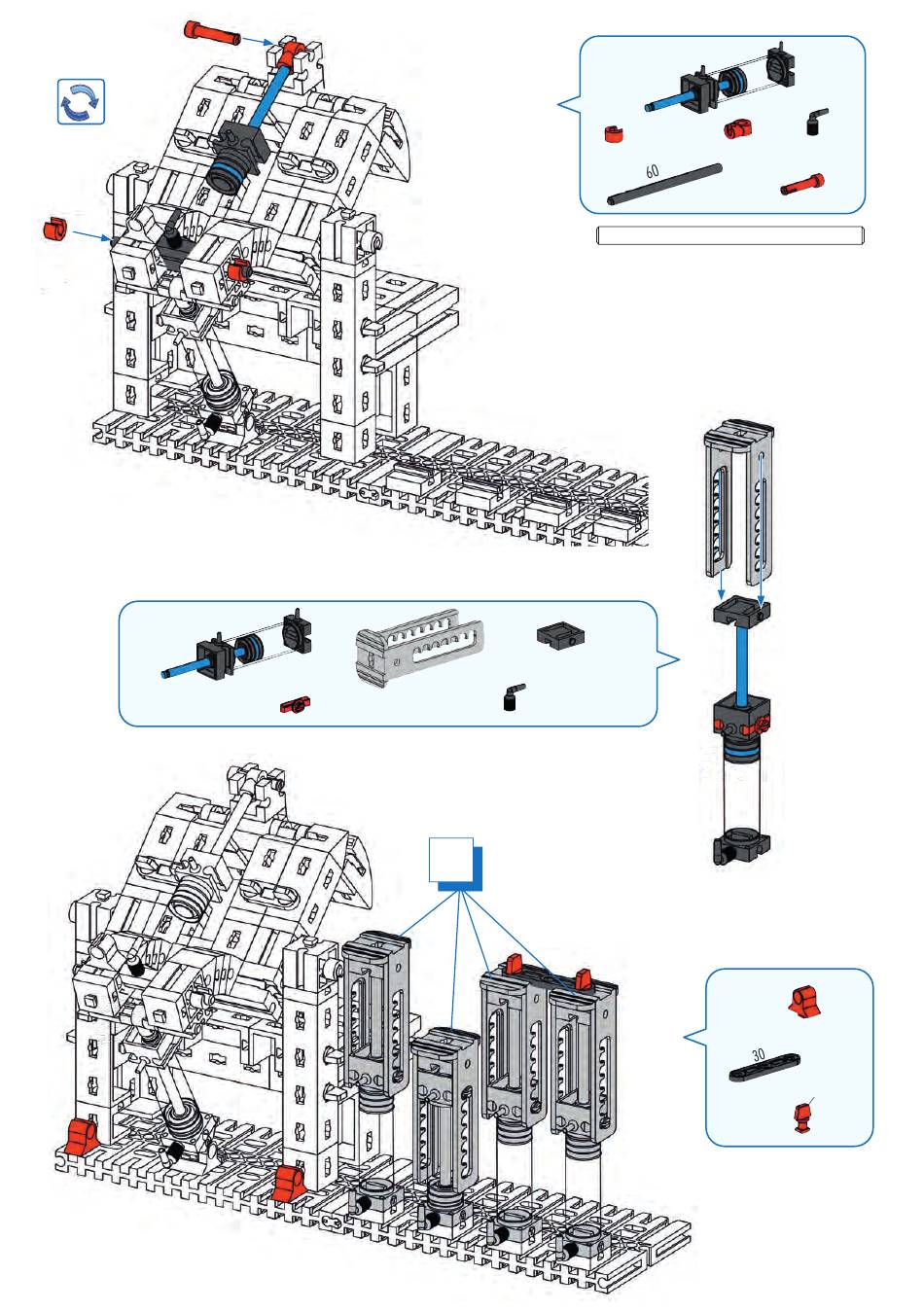 60

30