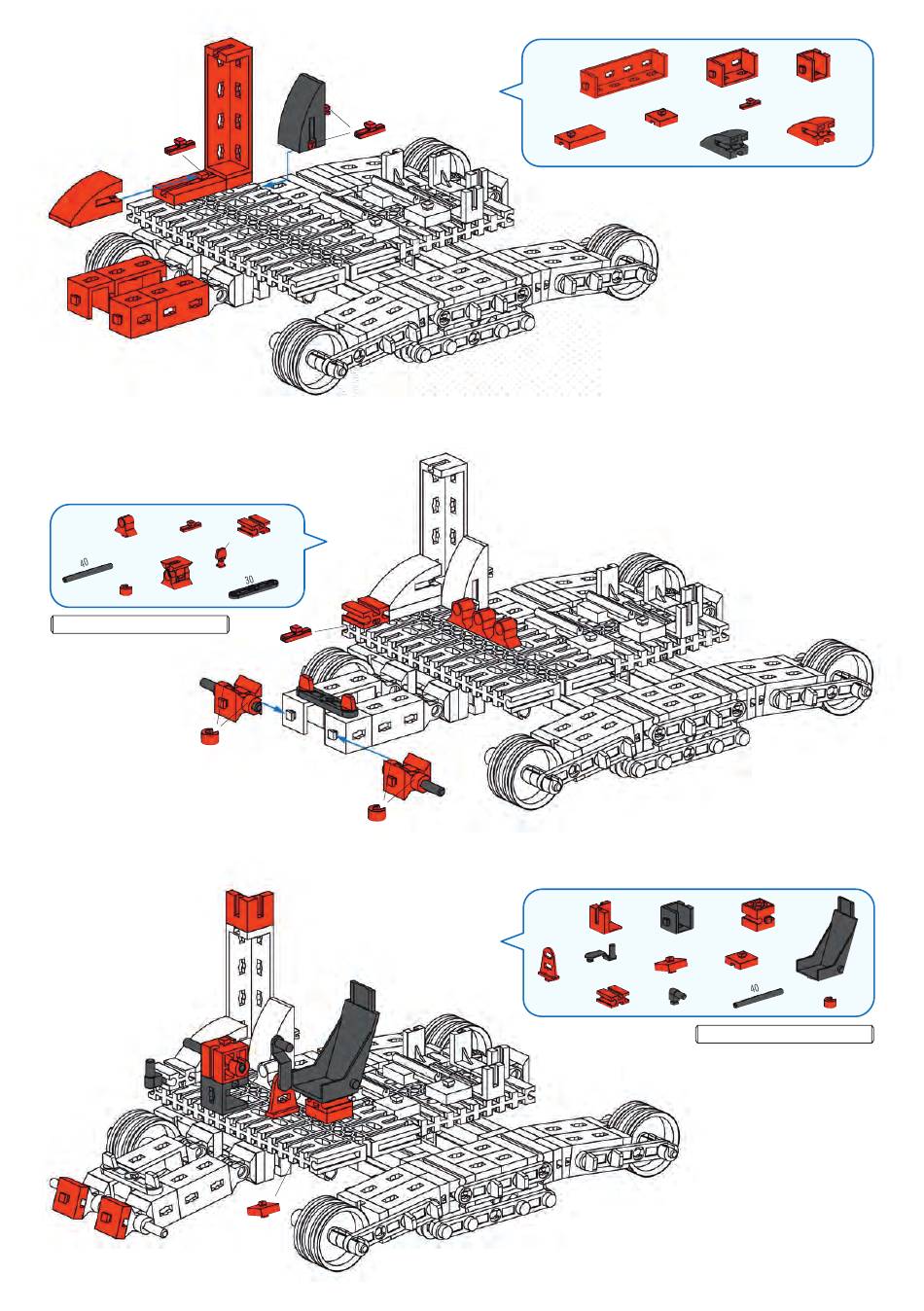 40
30
40