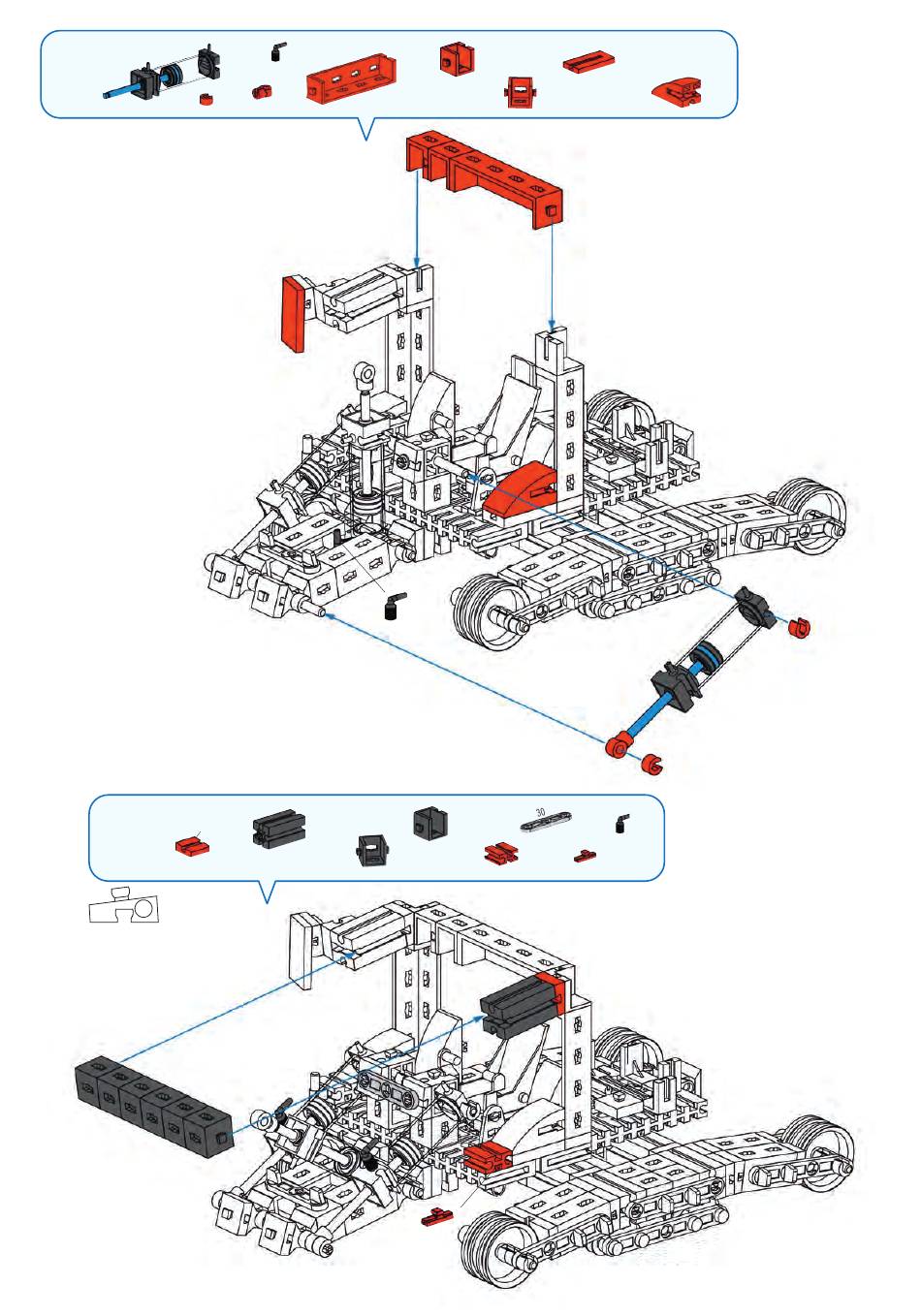 30