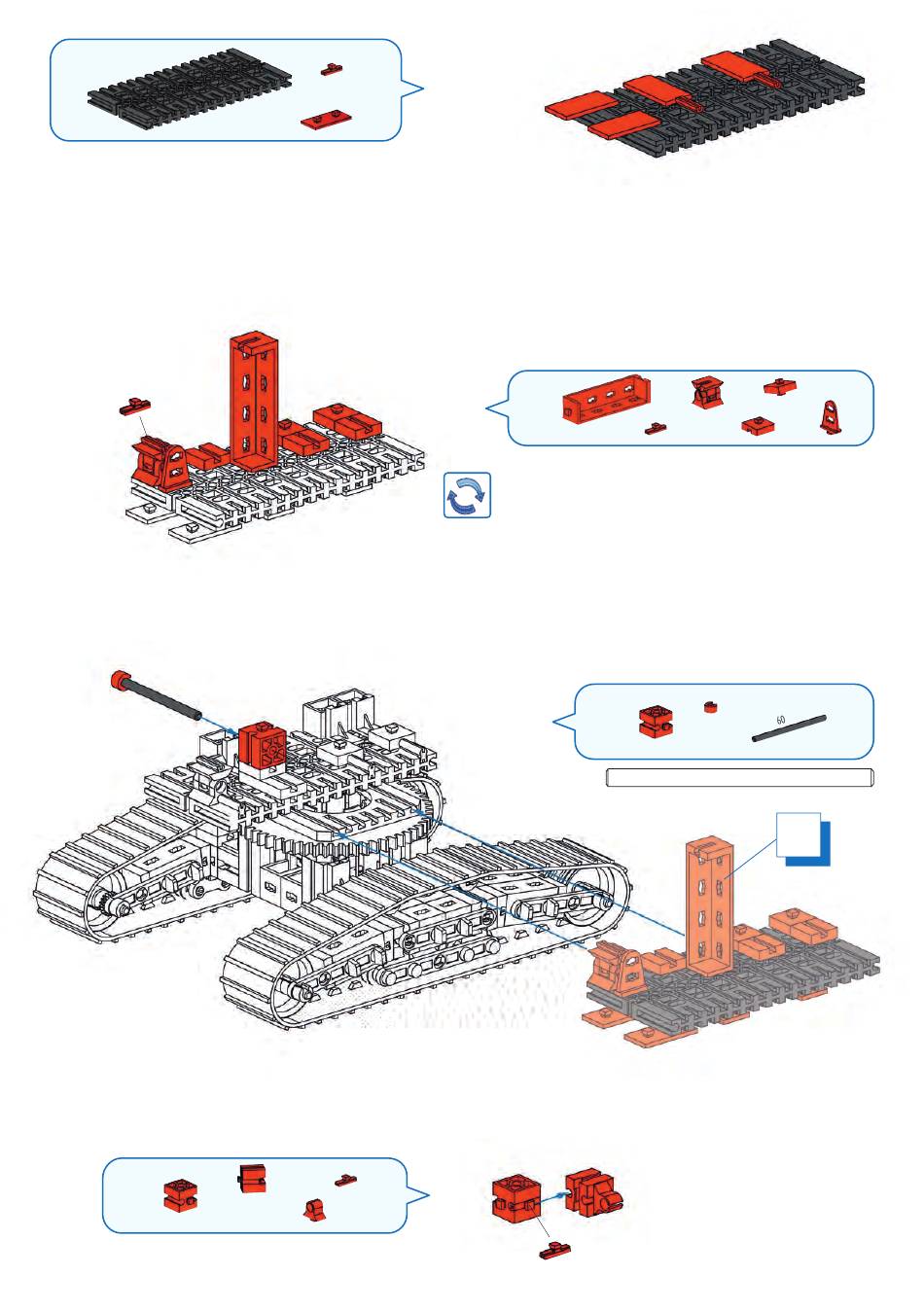 60