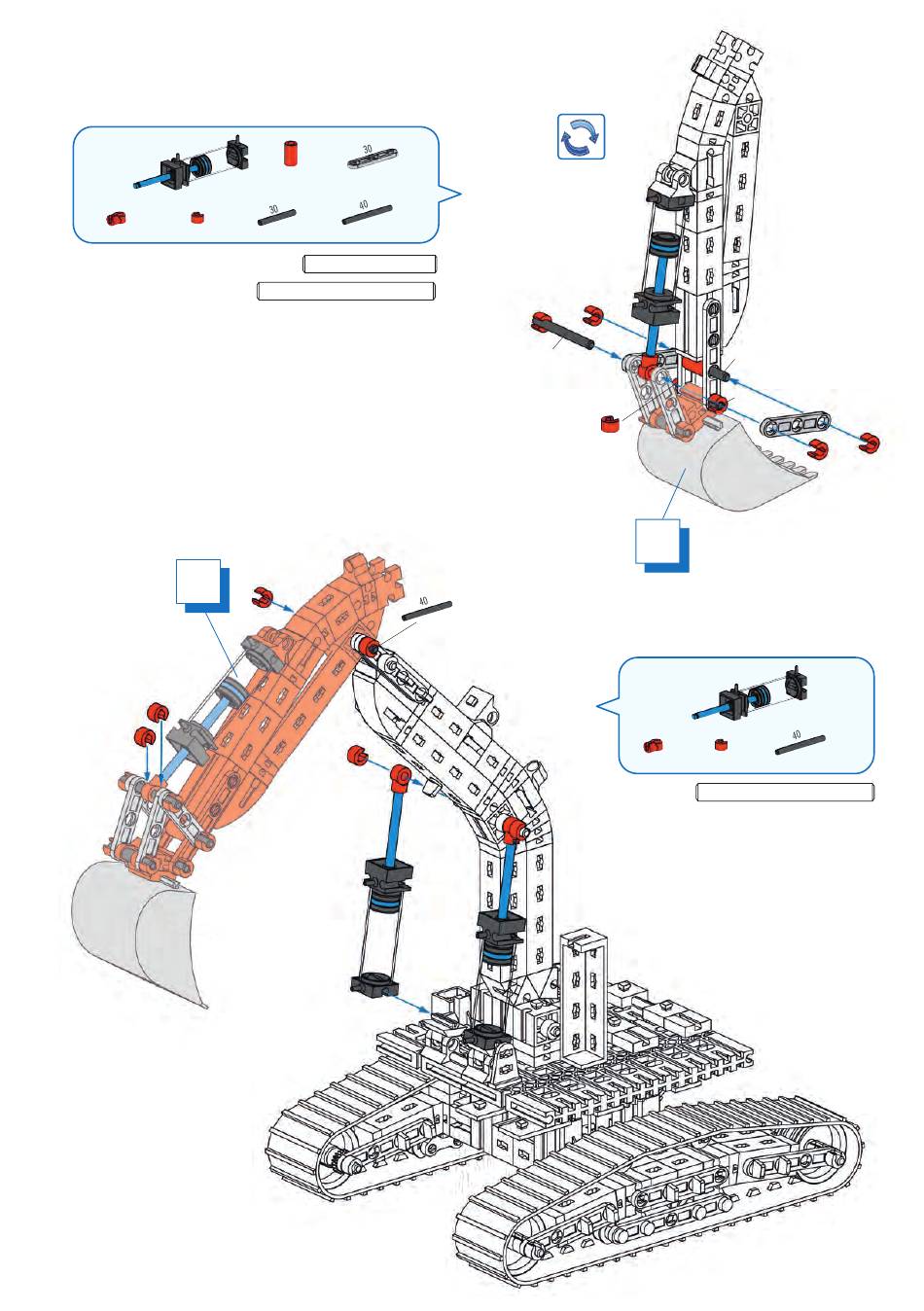 30

30

40

40

40