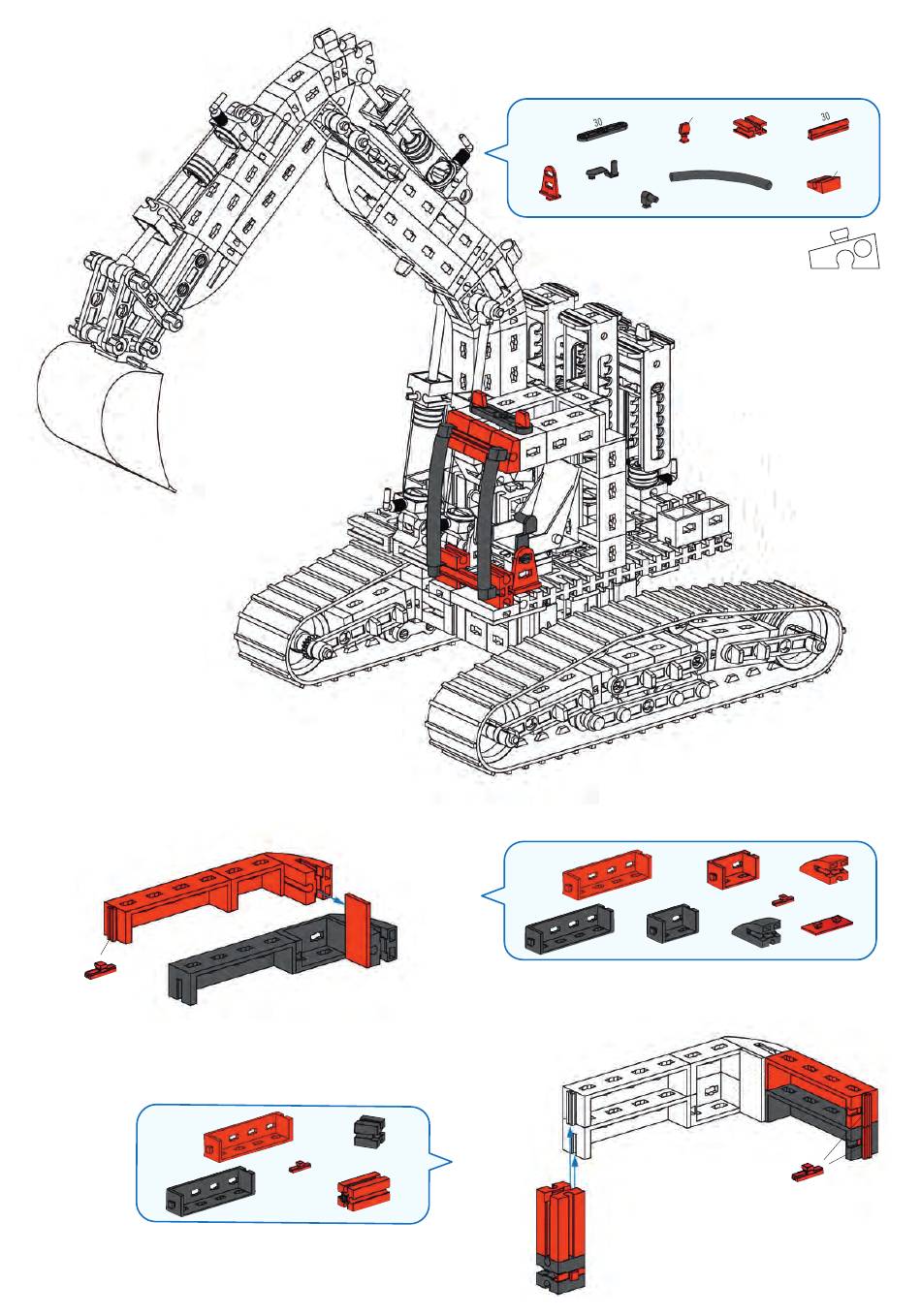 30

30