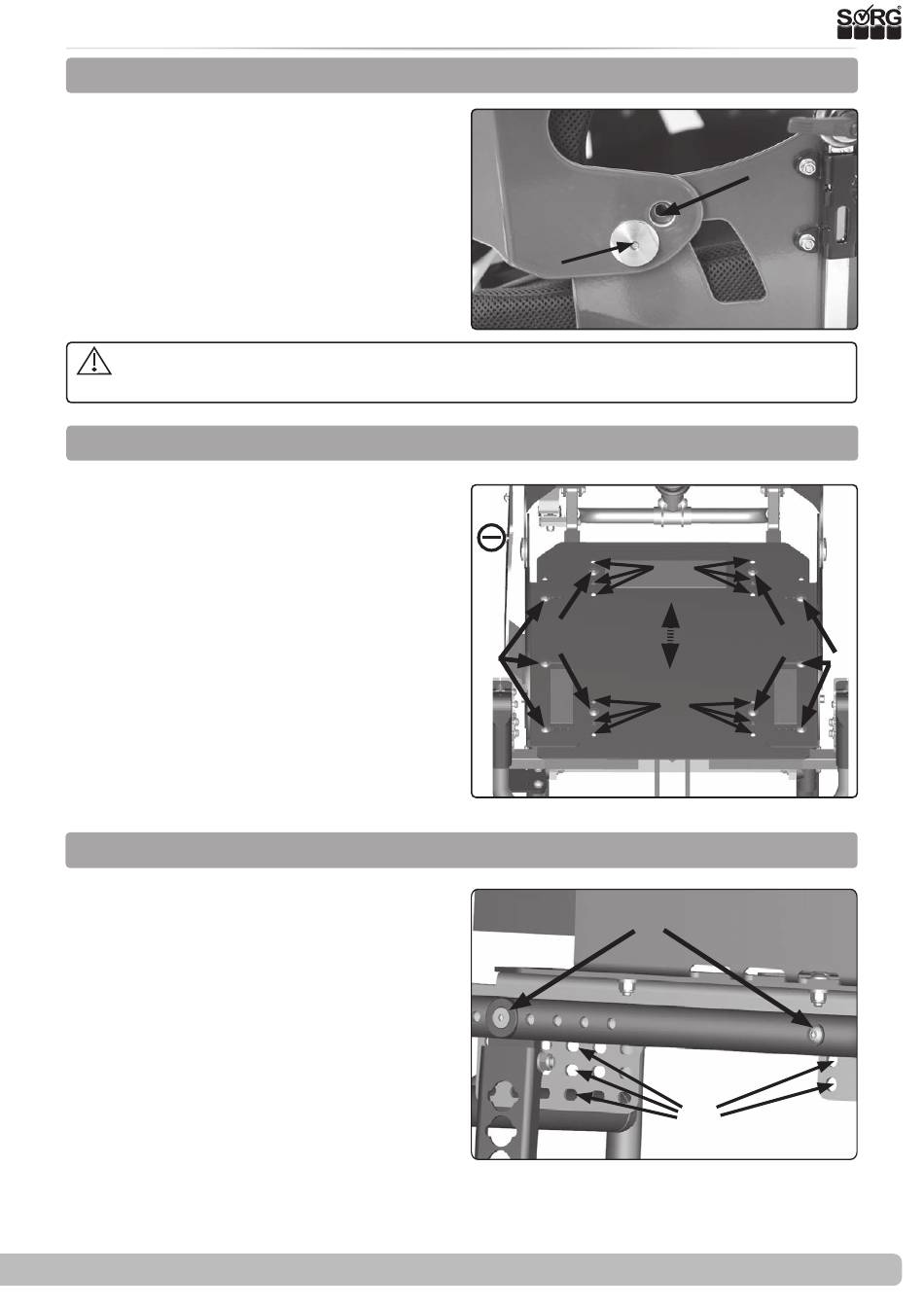 SORG