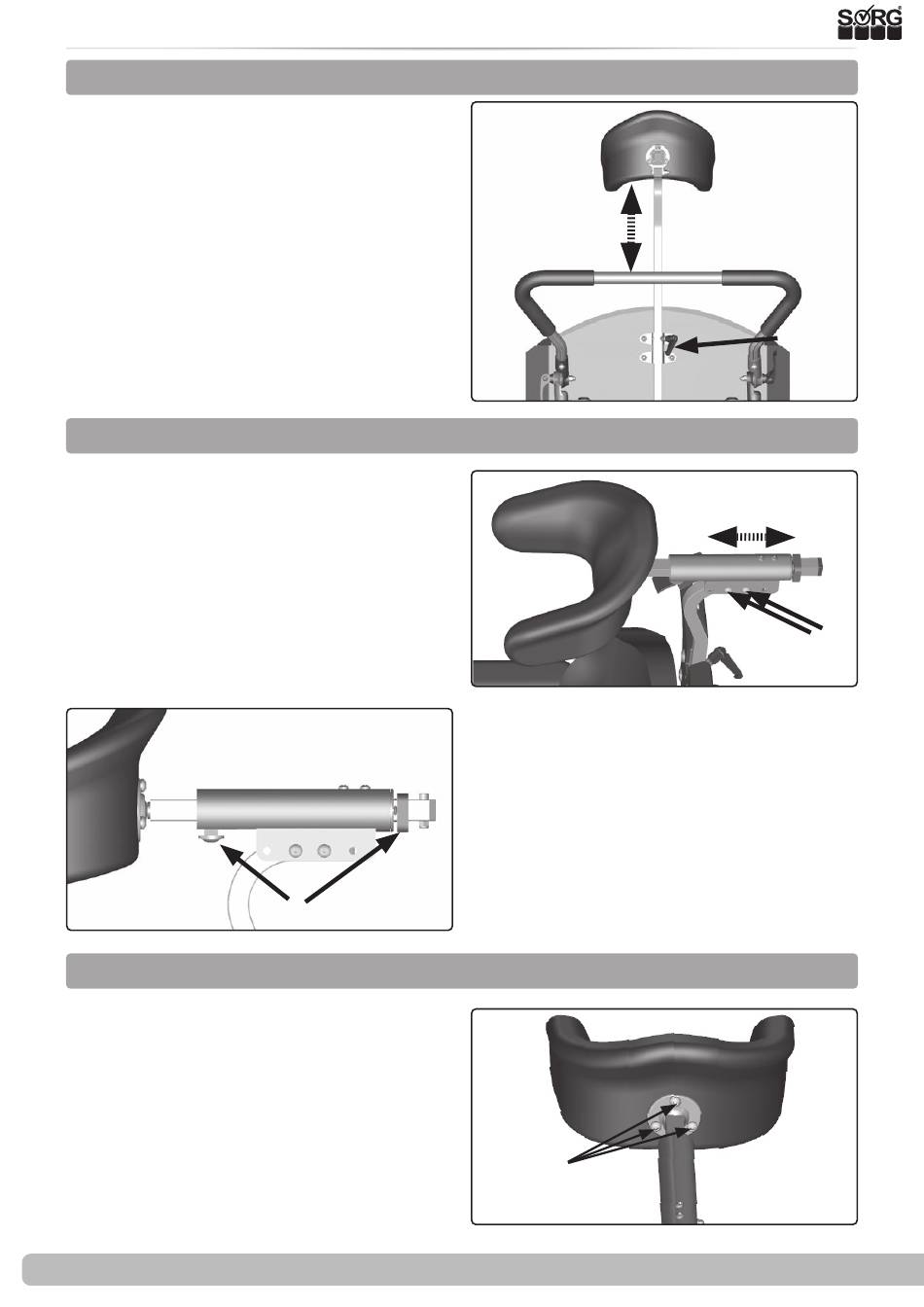 SORG