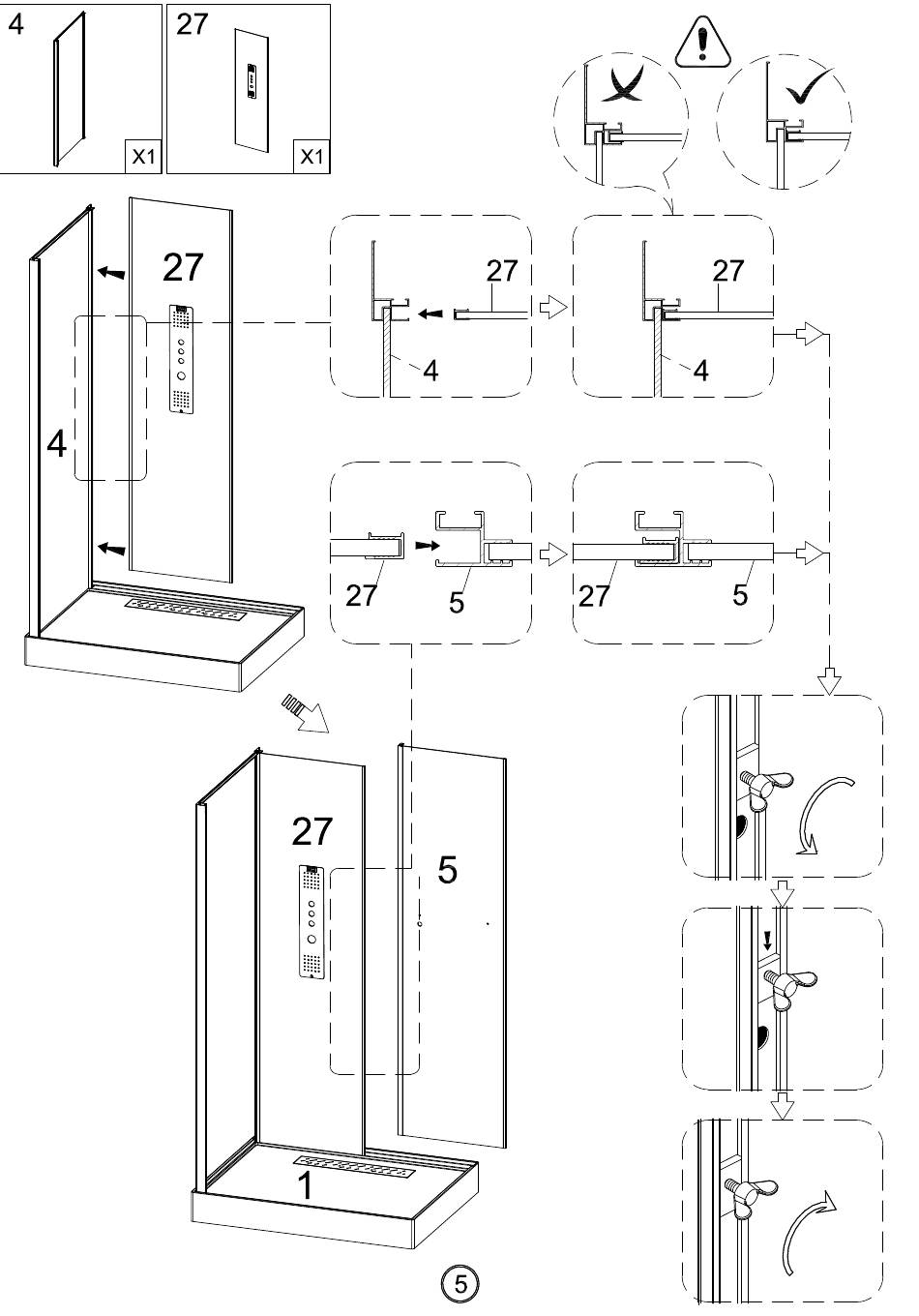 4
X1
27
X1
27
4
27
4
27
4
27
5
27
5
27
5
1
5