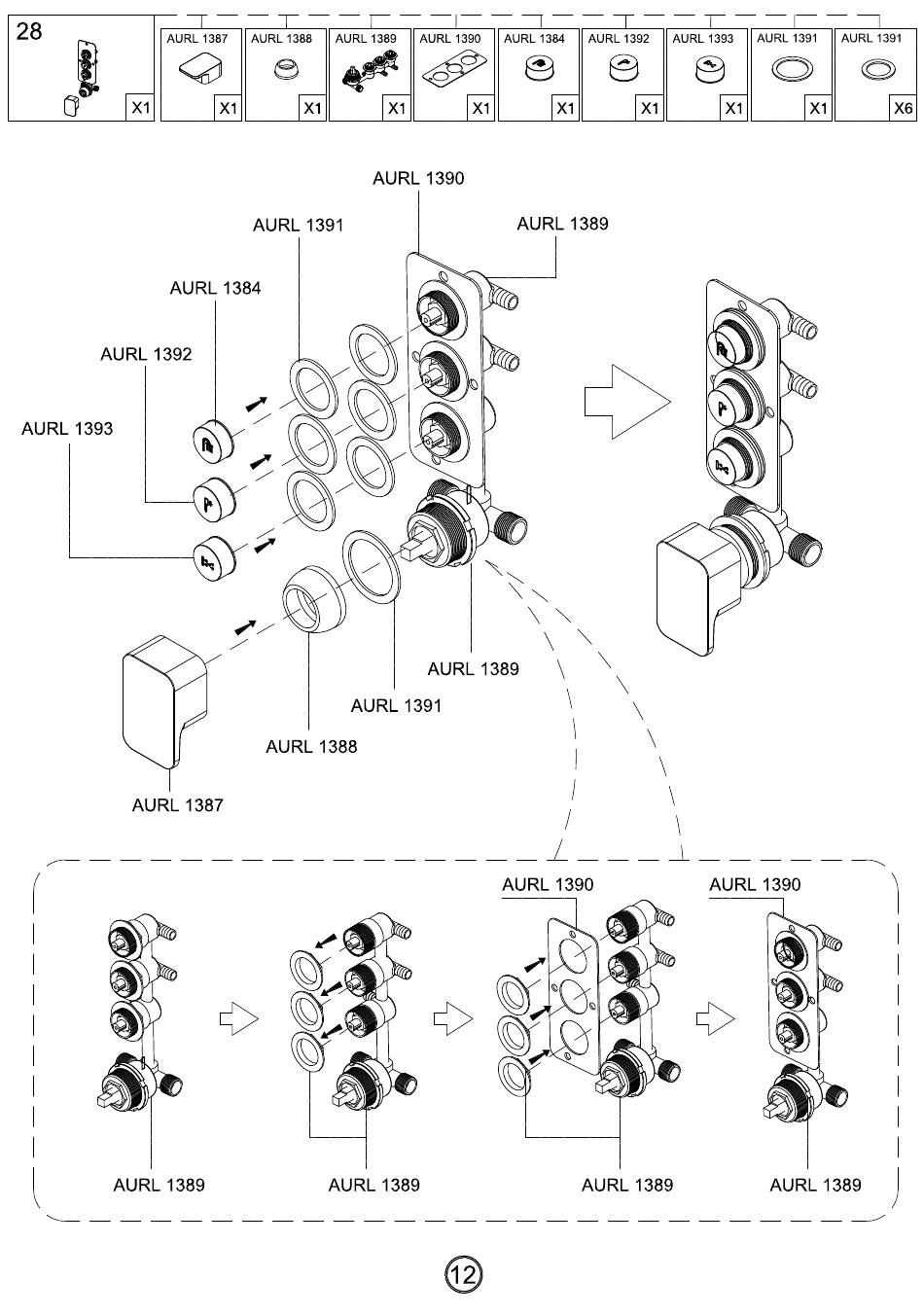 28

X1

AURL 1387 X1

AURL 1388 X1

AURL 1389 X1

AURL 1390 X1

AURL 1384 X1

AURL 1392 X1

AURL 1393 X1

AURL 1391 X1

AURL 1391 X6

AURL 1390

AURL 1391

AURL 1389

AURL 1384

AURL 1392

AURL 1393

AURL 1389

AURL 1391

AURL 1388

AURL 1387

AURL 1390

AURL 1390

AURL 1389

AURL 1389

AURL 1389

AURL 1389

12