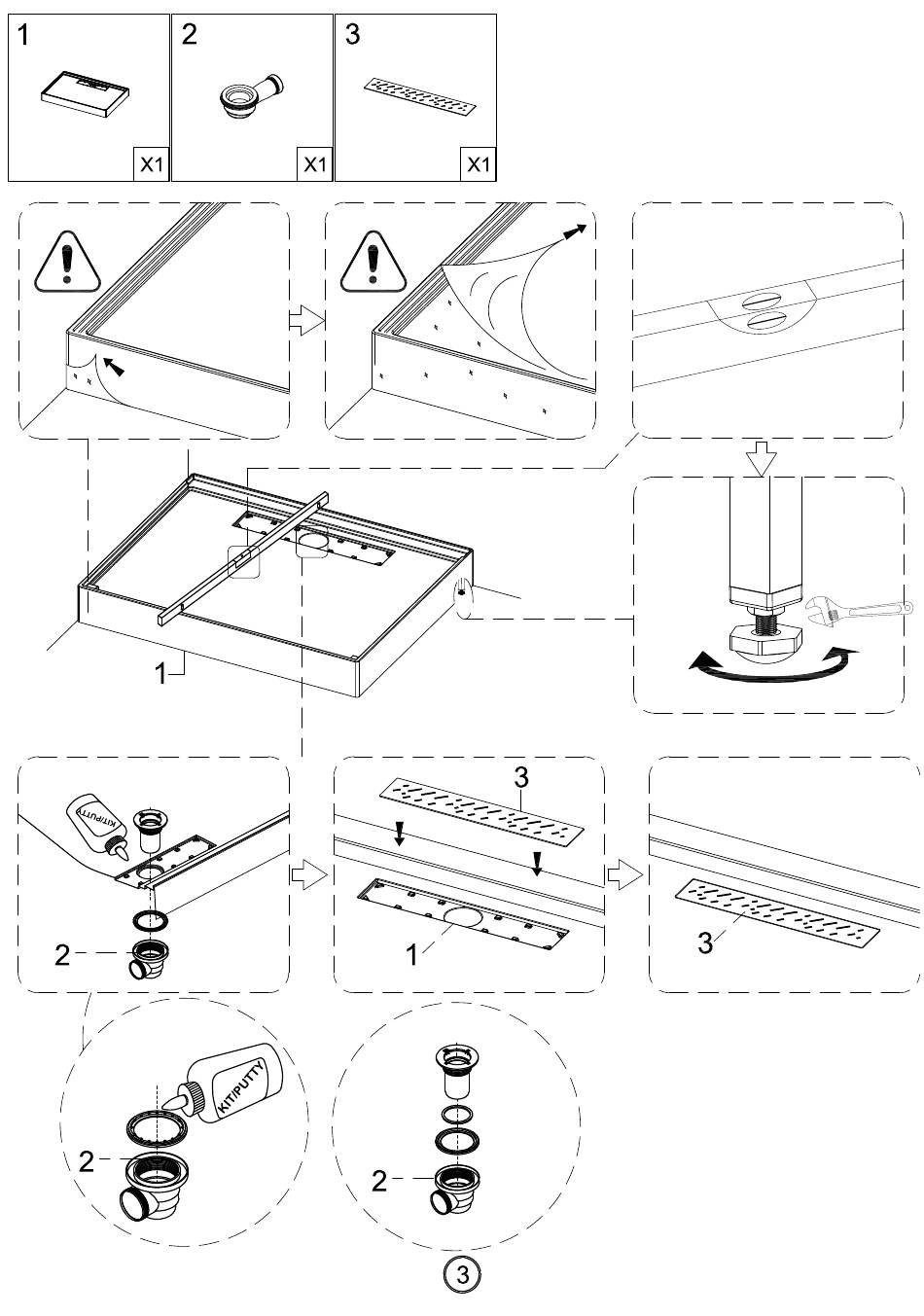 1
X1
2
X1
3
X1

1

KIT/PUTTY
2

3
1

3

KIT/PUTTY
2

2

3