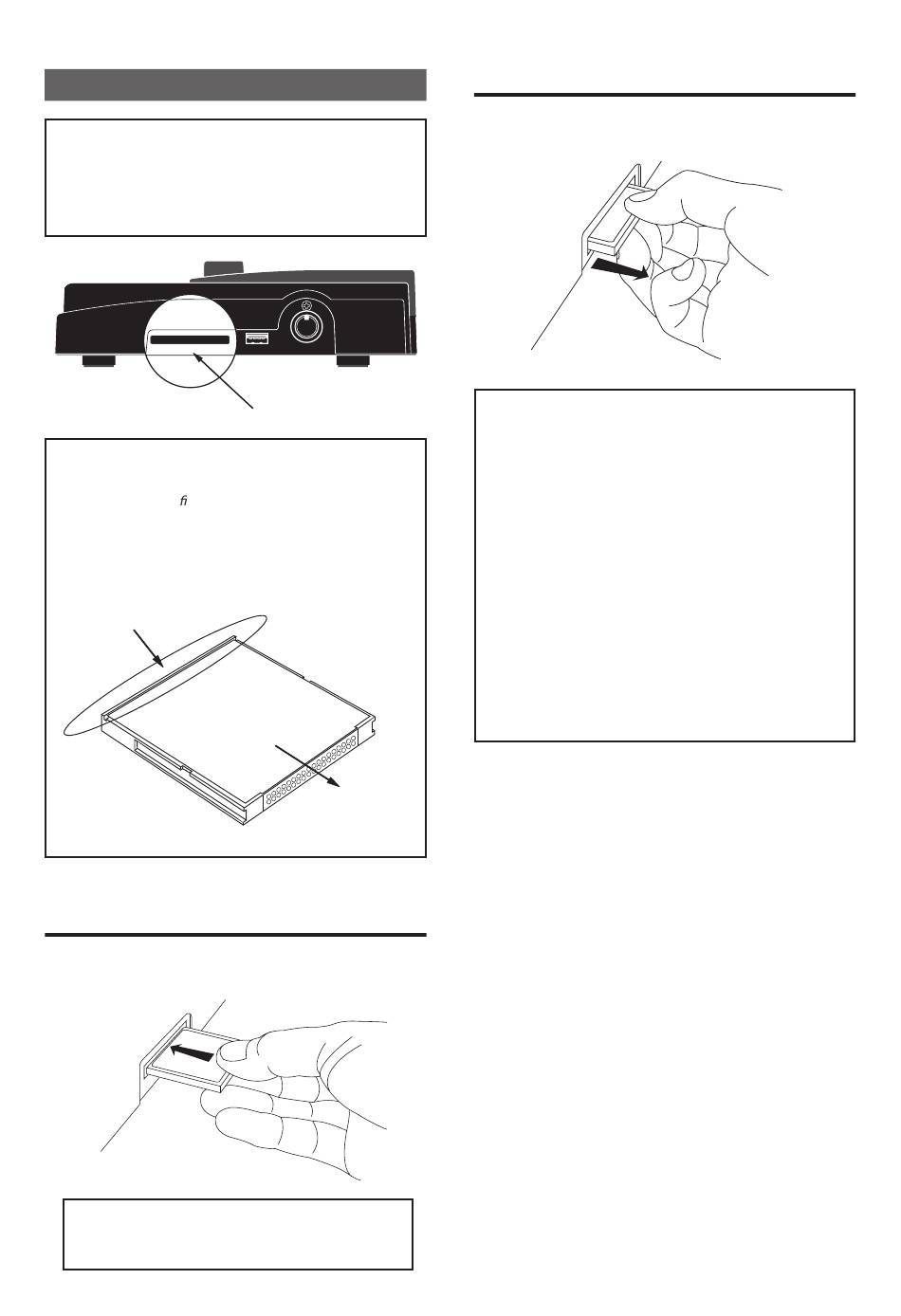 ﬁ