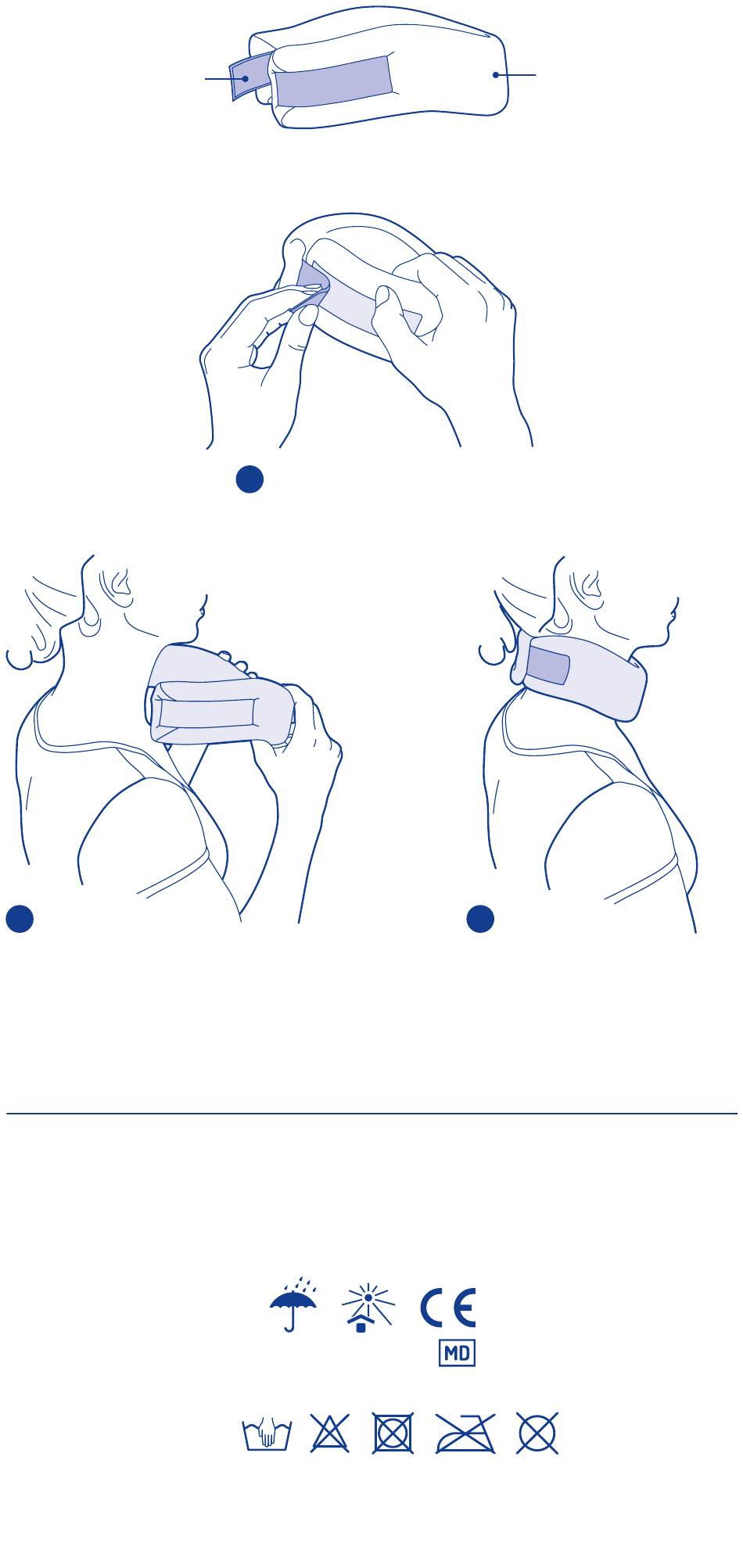 CE
MD