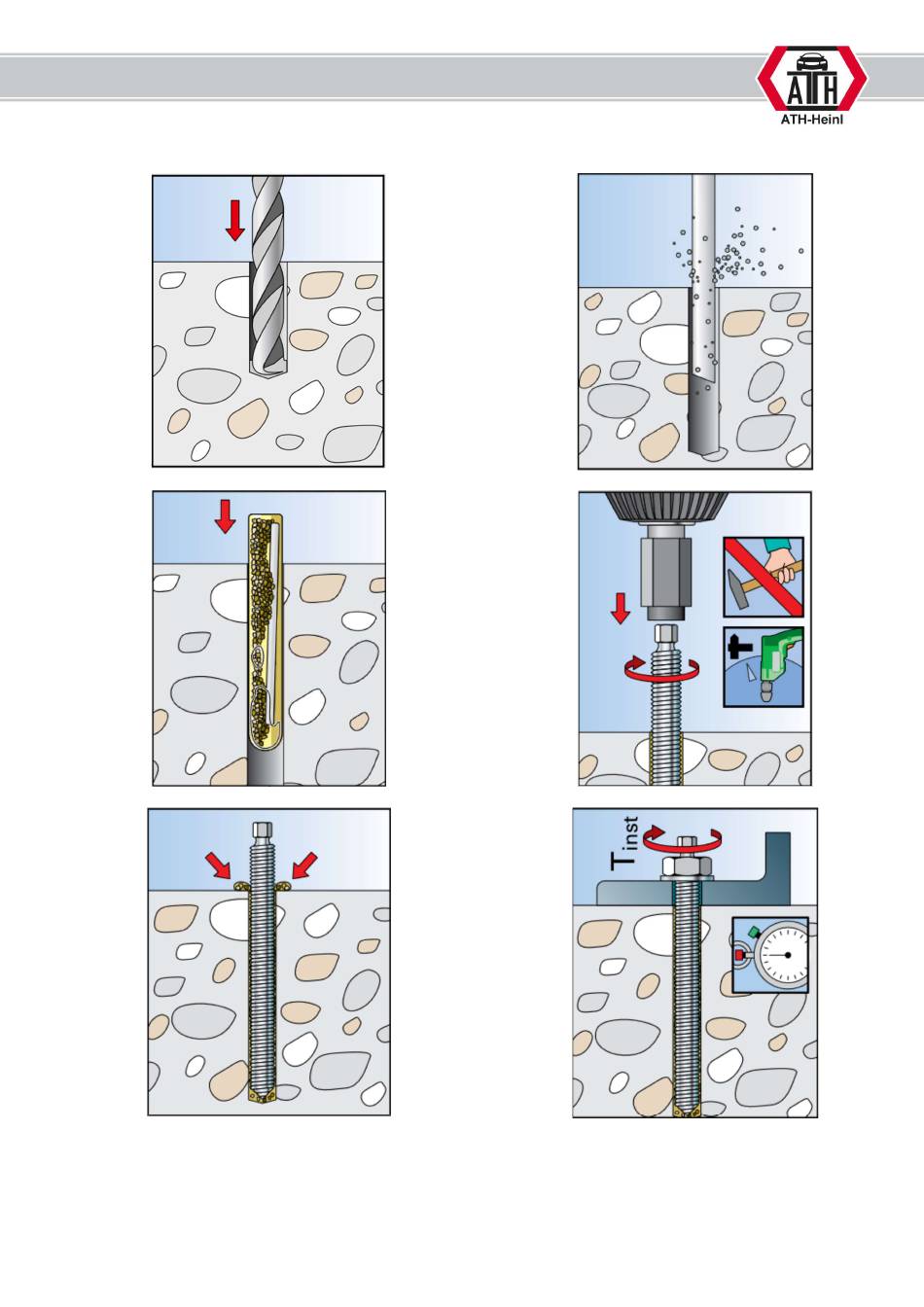 ATH
ATH-Heinl

$T_{inst}$