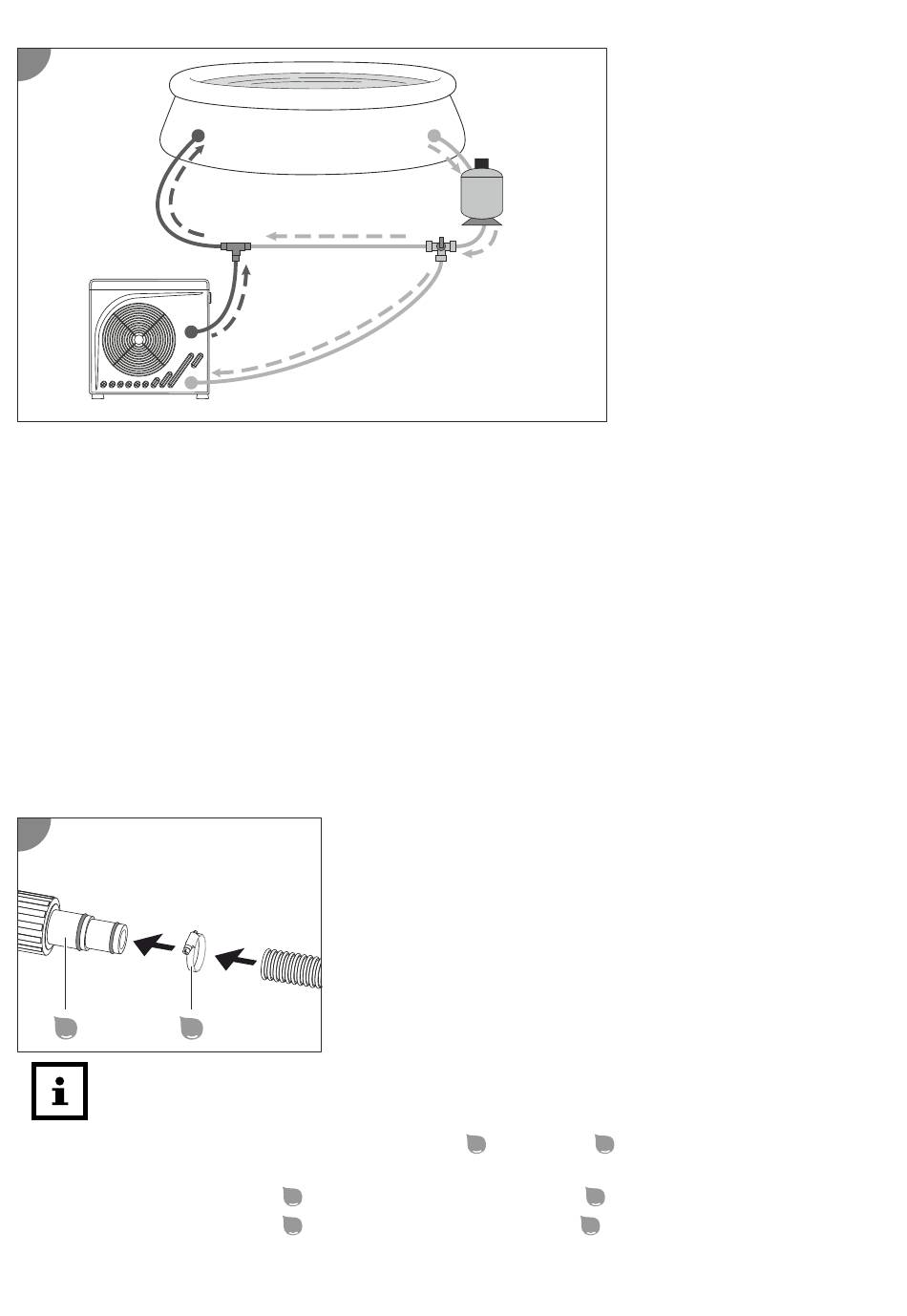 i