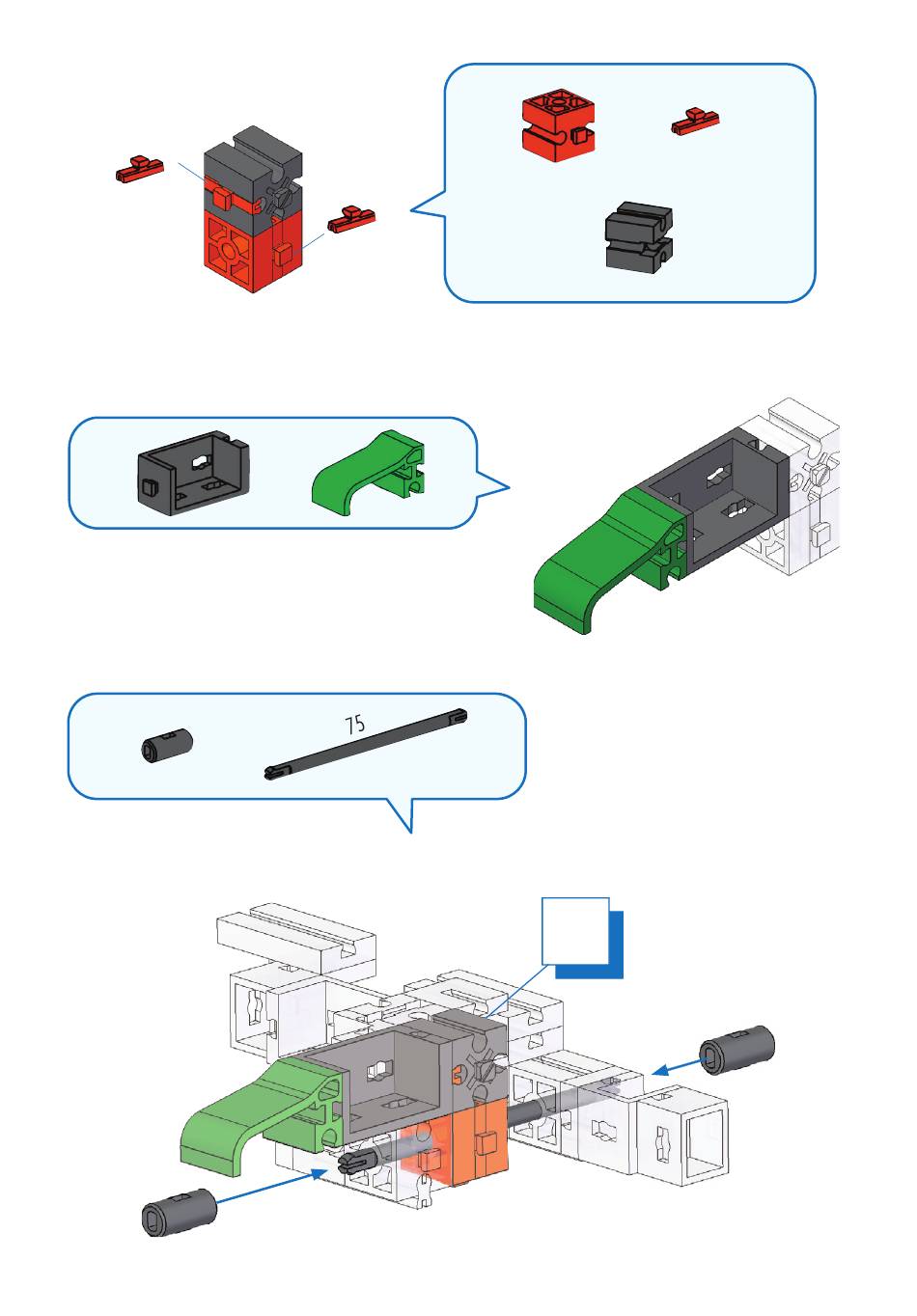 75