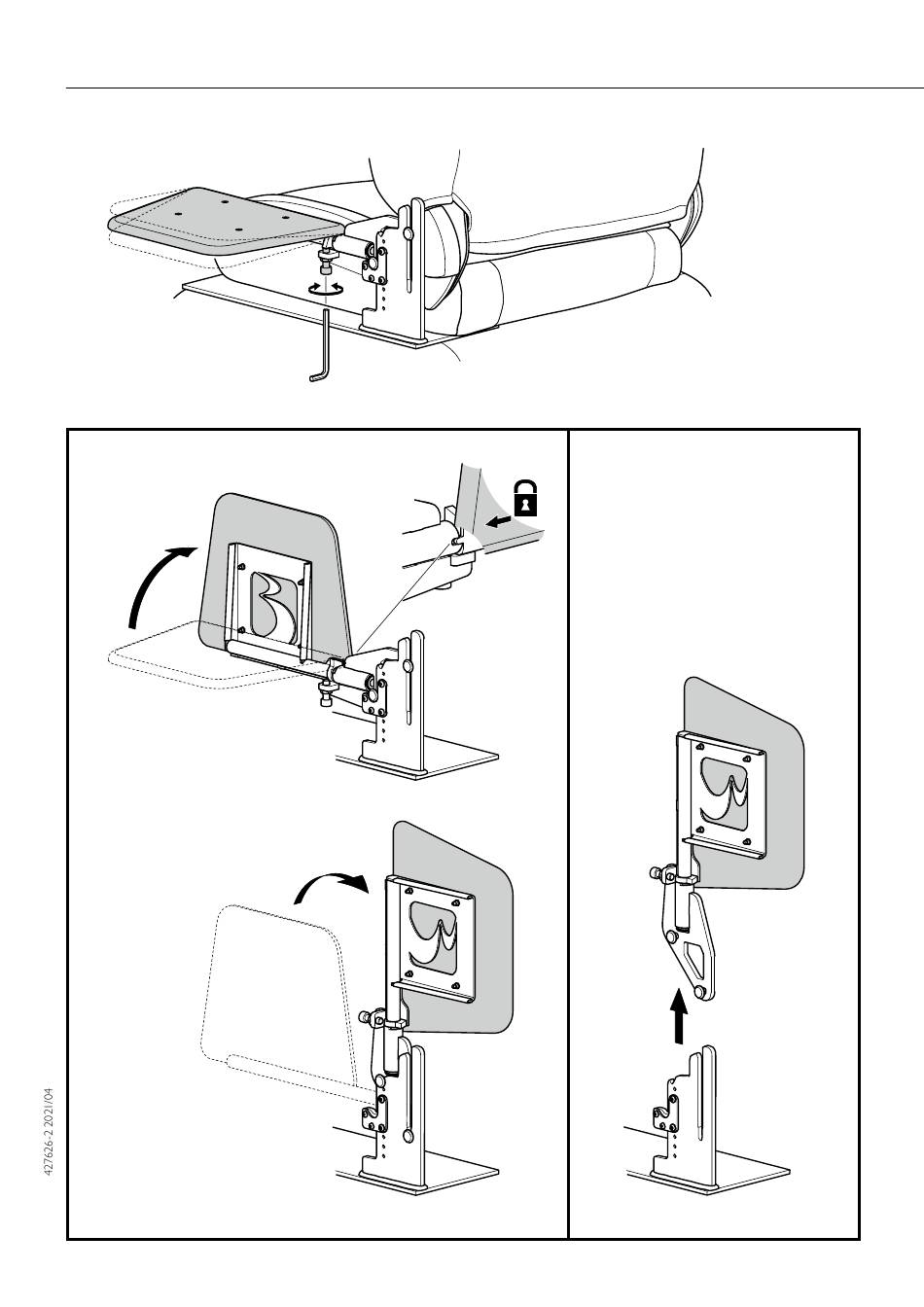 427626-2 2021/04